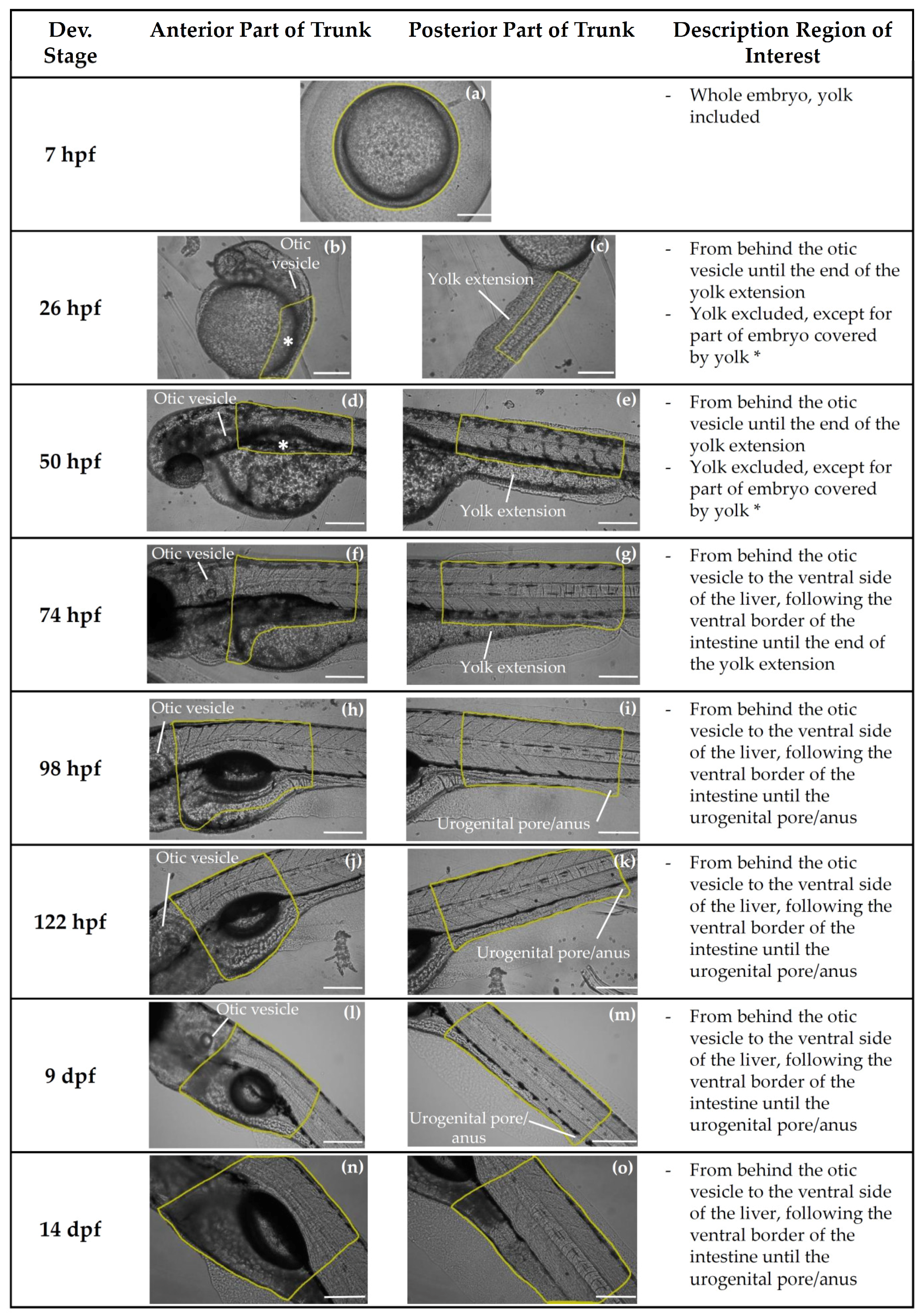 | Dev. Stage | Anterior Part of Trunk | Posterior Part of Trunk | Description Region of Interest |
|---|---|---|---|
| 7 hpf | (a) | | - Whole embryo, yolk included |
| 26 hpf | Otic vesicle (b) * | (c) Yolk extension | - From behind the otic vesicle until the end of the yolk extension - Yolk excluded, except for part of embryo covered by yolk * |
| 50 hpf | Otic vesicle (d) * | (e) Yolk extension | - From behind the otic vesicle until the end of the yolk extension - Yolk excluded, except for part of embryo covered by yolk * |
| 74 hpf | Otic vesicle (f) | (g) Yolk extension | - From behind the otic vesicle to the ventral side of the liver, following the ventral border of the intestine until the end of the yolk extension |
| 98 hpf | Otic vesicle (h) | (i) Urogenital pore/anus | - From behind the otic vesicle to the ventral side of the liver, following the ventral border of the intestine until the urogenital pore/anus |
| 122 hpf | Otic vesicle (j) | (k) Urogenital pore/anus | - From behind the otic vesicle to the ventral side of the liver, following the ventral border of the intestine until the urogenital pore/anus |
| 9 dpf | Otic vesicle (l) | (m) Urogenital pore/ anus | - From behind the otic vesicle to the ventral side of the liver, following the ventral border of the intestine until the urogenital pore/anus |
| 14 dpf | (n) | (o) | - From behind the otic vesicle to the ventral side of the liver, following the ventral border of the intestine until the urogenital pore/anus |