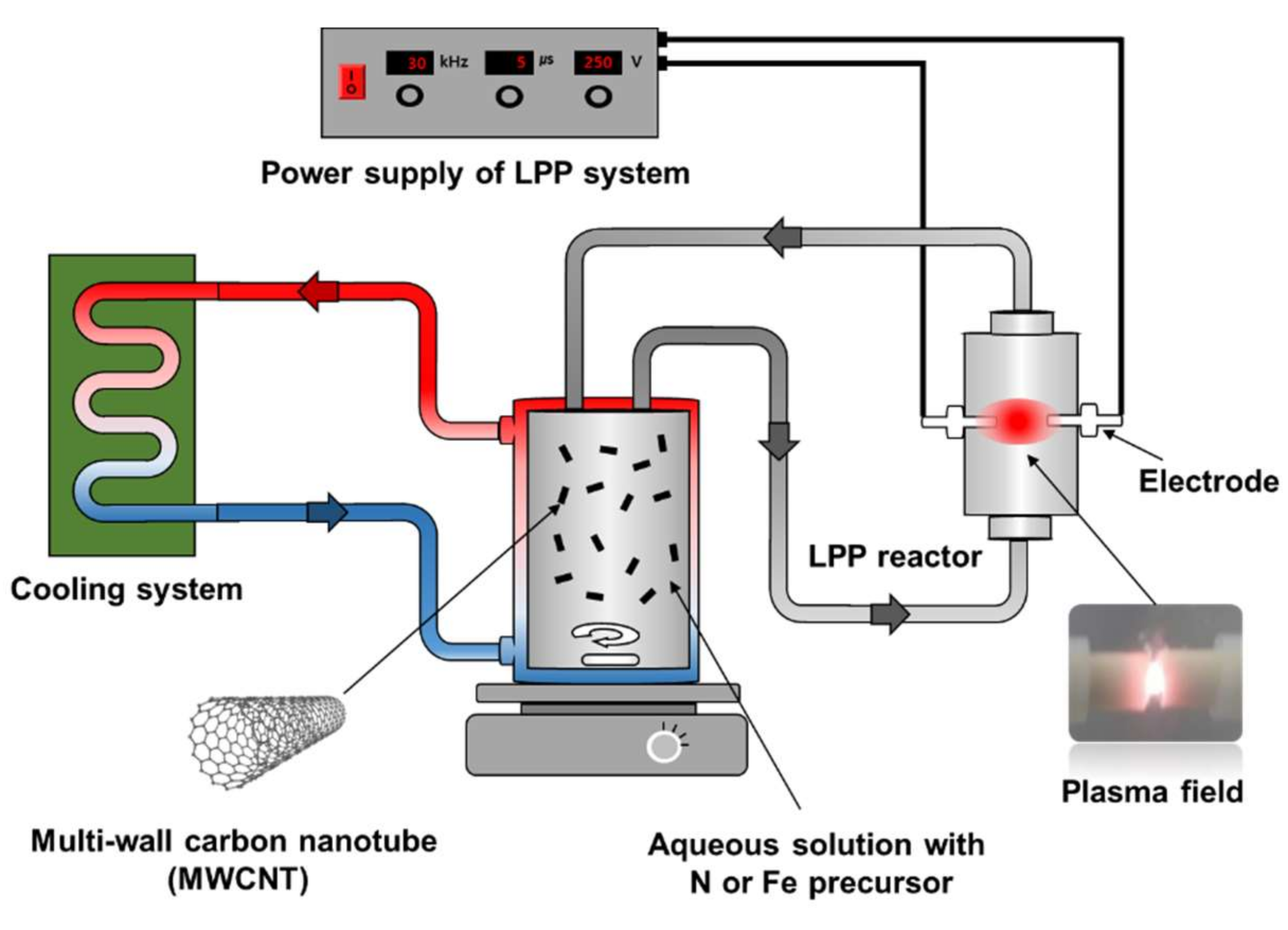 I
O
30 kHz
5 μs
250 V

Power supply of LPP system

Electrode

LPP reactor

Cooling system

Plasma field

Multi-wall carbon nanotube
(MWCNT)

Aqueous solution with
N or Fe precursor