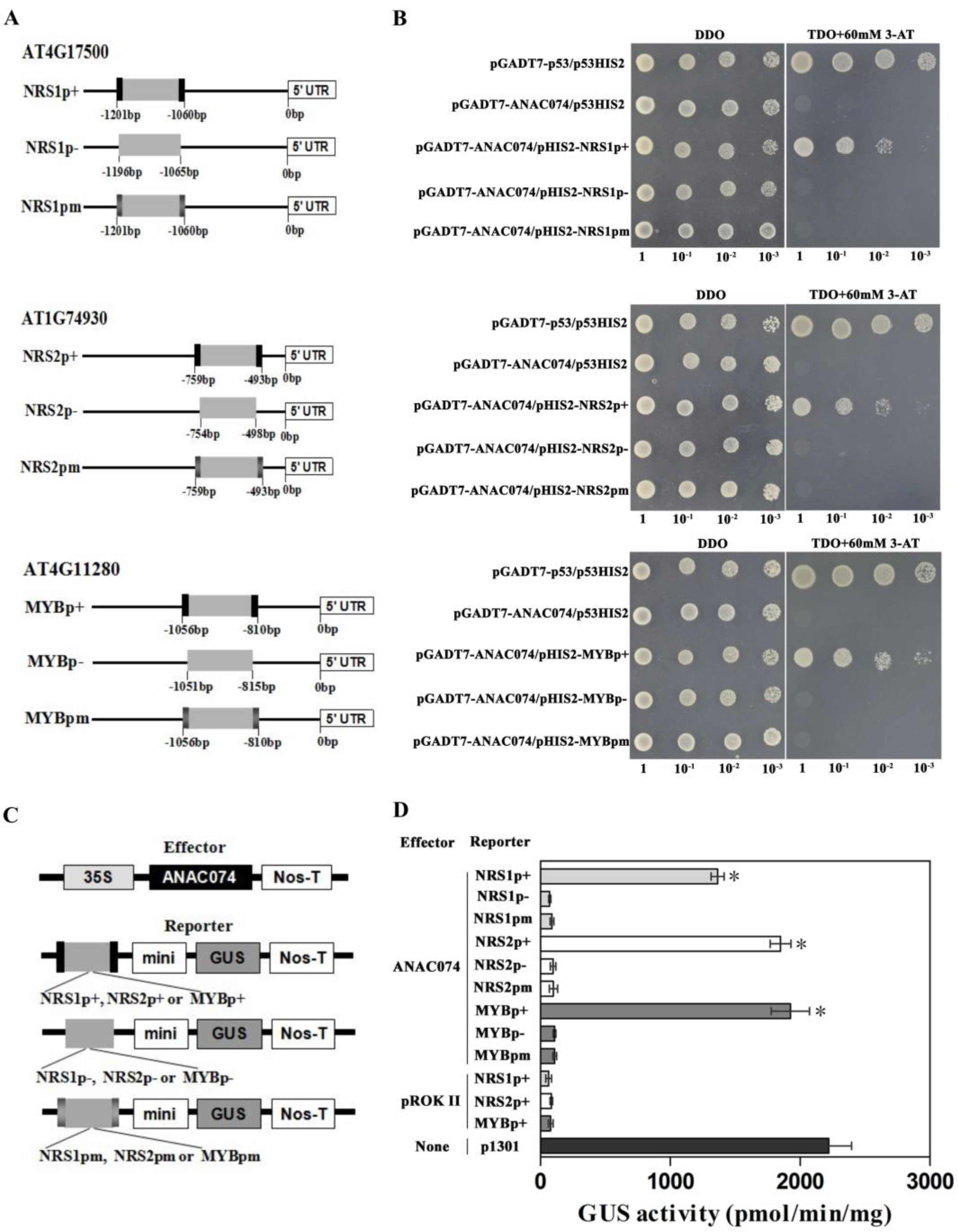 A

AT4G17500

NRS1p+ -1201bp -1060bp 0bp 5' UTR

NRS1p- -1196bp -1065bp 0bp 5' UTR

NRS1pm -1201bp -1060bp 0bp 5' UTR

AT1G74930

NRS2p+ -759bp -493bp 0bp 5' UTR

NRS2p- -754bp -498bp 0bp 5' UTR

NRS2pm -759bp -493bp 0bp 5' UTR

AT4G11280

MYBp+ -1056bp -810bp 0bp 5' UTR

MYBp- -1051bp -815bp 0bp 5' UTR

MYBpm -1056bp -810bp 0bp 5' UTR

B

DDO TDO+60mM 3-AT

pGADT7-p53/p53HIS2
pGADT7-ANAC074/p53HIS2
pGADT7-ANAC074/pHIS2-NRS1p+
pGADT7-ANAC074/pHIS2-NRS1p-
pGADT7-ANAC074/pHIS2-NRS1pm

1 $10^{-1}$ $10^{-2}$ $10^{-3}$ 1 $10^{-1}$ $10^{-2}$ $10^{-3}$

DDO TDO+60mM 3-AT

pGADT7-p53/p53HIS2
pGADT7-ANAC074/p53HIS2
pGADT7-ANAC074/pHIS2-NRS2p+
pGADT7-ANAC074/pHIS2-NRS2p-
pGADT7-ANAC074/pHIS2-NRS2pm

1 $10^{-1}$ $10^{-2}$ $10^{-3}$ 1 $10^{-1}$ $10^{-2}$ $10^{-3}$

DDO TDO+60mM 3-AT

pGADT7-p53/p53HIS2
pGADT7-ANAC074/p53HIS2
pGADT7-ANAC074/pHIS2-MYBp+
pGADT7-ANAC074/pHIS2-MYBp-
pGADT7-ANAC074/pHIS2-MYBpm

1 $10^{-1}$ $10^{-2}$ $10^{-3}$ 1 $10^{-1}$ $10^{-2}$ $10^{-3}$

C

Effector
35S ANAC074 Nos-T

Reporter
mini GUS Nos-T
NRS1p+, NRS2p+ or MYBp+
mini GUS Nos-T
NRS1p-, NRS2p- or MYBp-
mini GUS Nos-T
NRS1pm, NRS2pm or MYBpm

D

Effector Reporter

ANAC074
NRS1p+ *
NRS1p-
NRS1pm
NRS2p+ *
NRS2p-
NRS2pm
MYBp+ *
MYBp-
MYBpm

pROK II
NRS1p+
NRS2p+
MYBp+

None p1301

0 1000 2000 3000
GUS activity (pmol/min/mg)