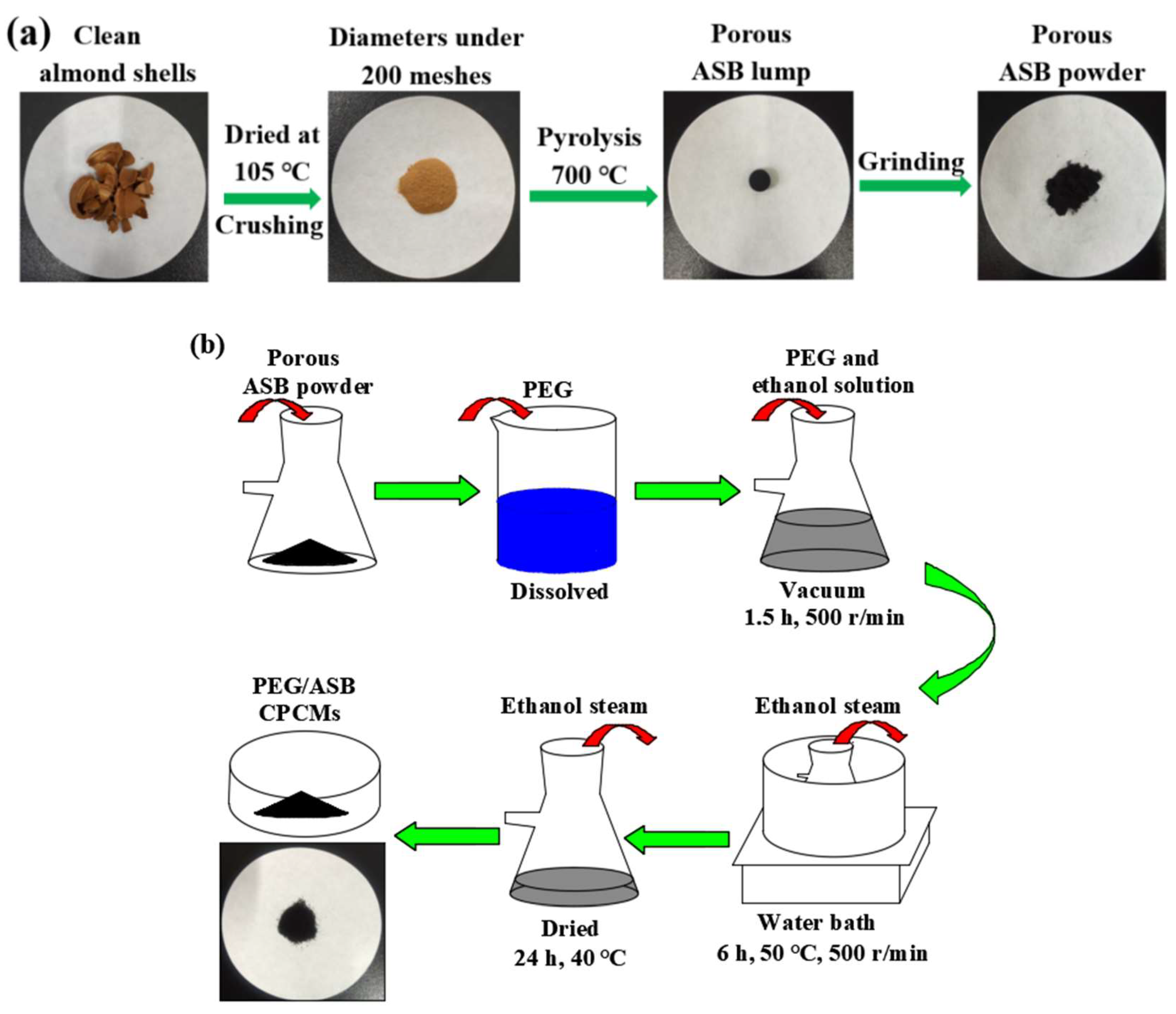 (a) Clean almond shells

Dried at 105 °C

Crushing

Diameters under 200 meshes

Pyrolysis 700 °C

Porous ASB lump

Grinding

Porous ASB powder

(b) Porous ASB powder

PEG

Dissolved

PEG and ethanol solution

Vacuum 1.5 h, 500 r/min

Ethanol steam

Water bath 6 h, 50 °C, 500 r/min

Ethanol steam

Dried 24 h, 40 °C

PEG/ASB CPCMs