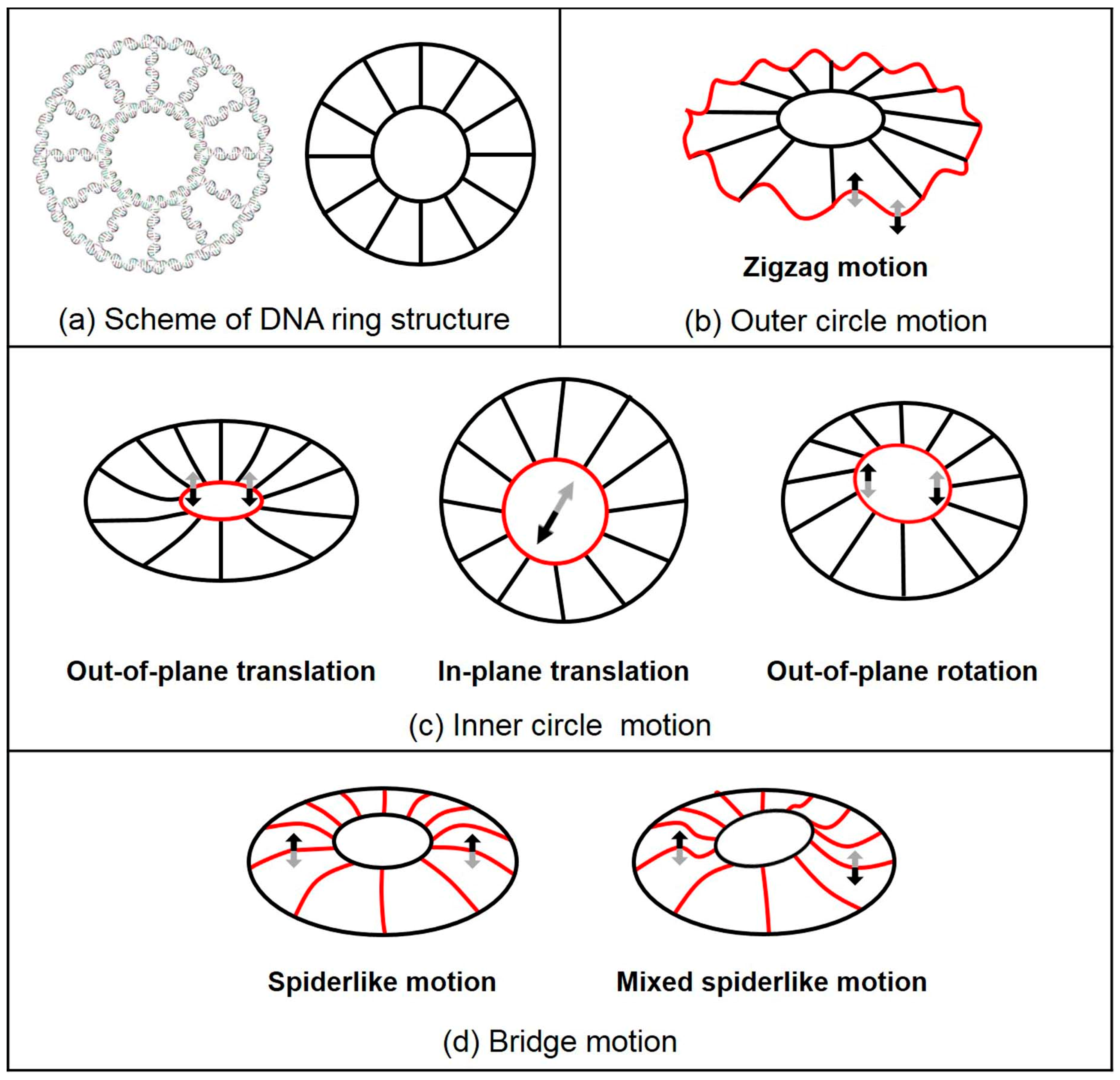 (a) Scheme of DNA ring structure

Zigzag motion

(b) Outer circle motion

Out-of-plane translation

In-plane translation

Out-of-plane rotation

(c) Inner circle motion

Spiderlike motion

Mixed spiderlike motion

(d) Bridge motion