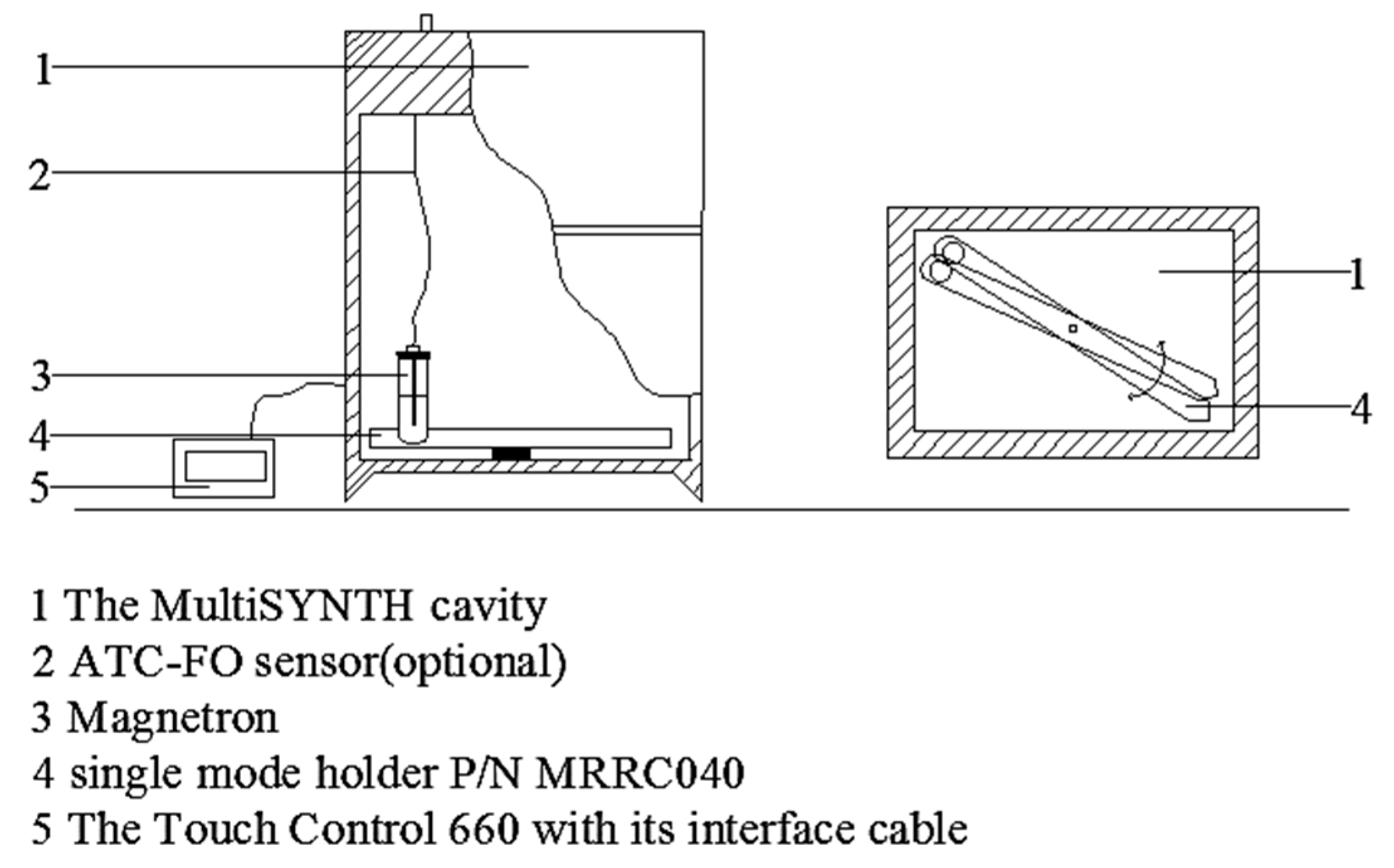 1
2
3
4
5

1
4

1 The MultiSYNTH cavity
2 ATC-FO sensor(optional)
3 Magnetron
4 single mode holder P/N MRRC040
5 The Touch Control 660 with its interface cable