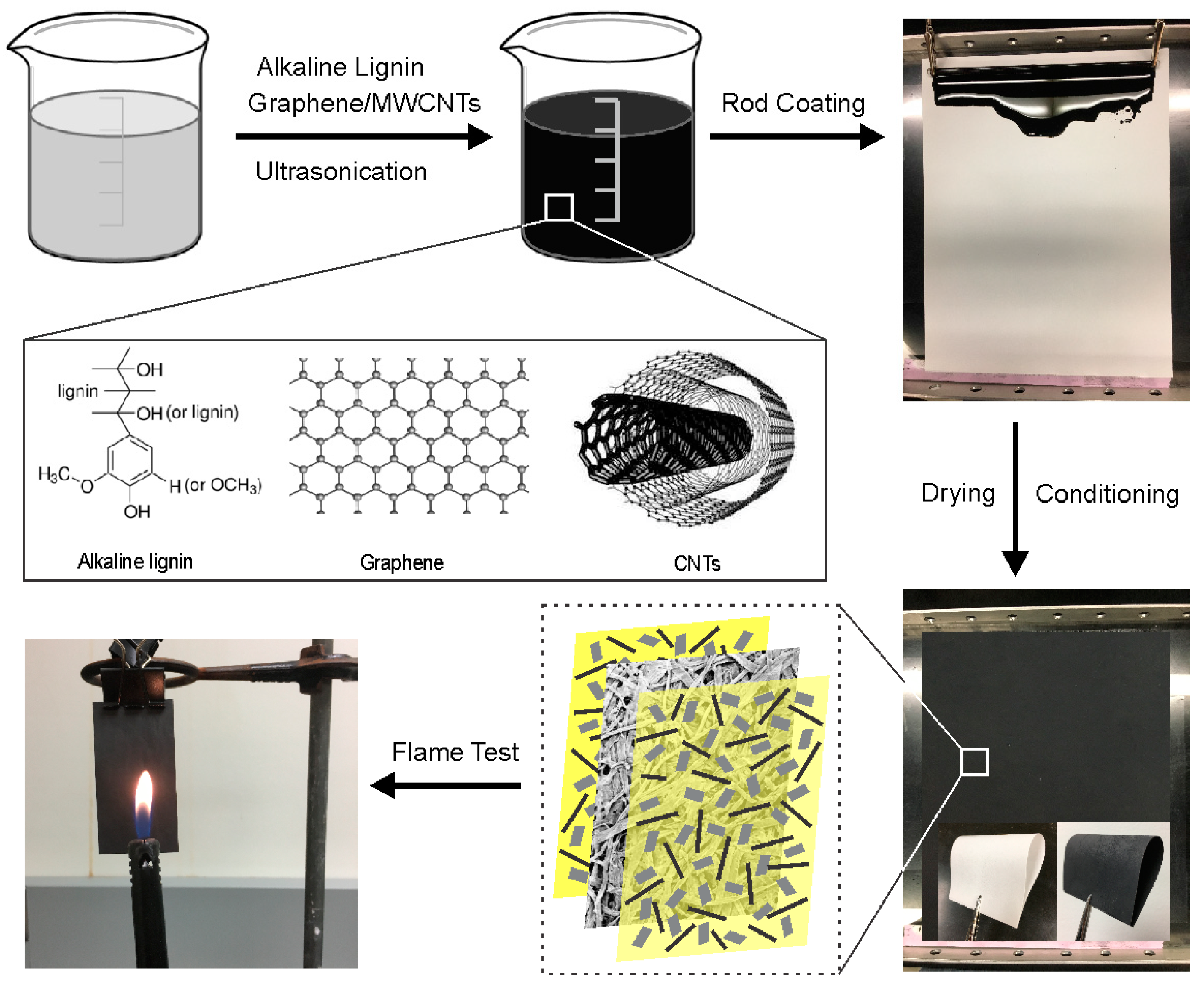 Alkaline Lignin
Graphene/MWCNTs

Ultrasonication

Rod Coating

OH
lignin
OH (or lignin)
$H_3C$
O
H (or $OCH_3$)
OH

Alkaline lignin

Graphene

CNTs

Drying

Conditioning

Flame Test