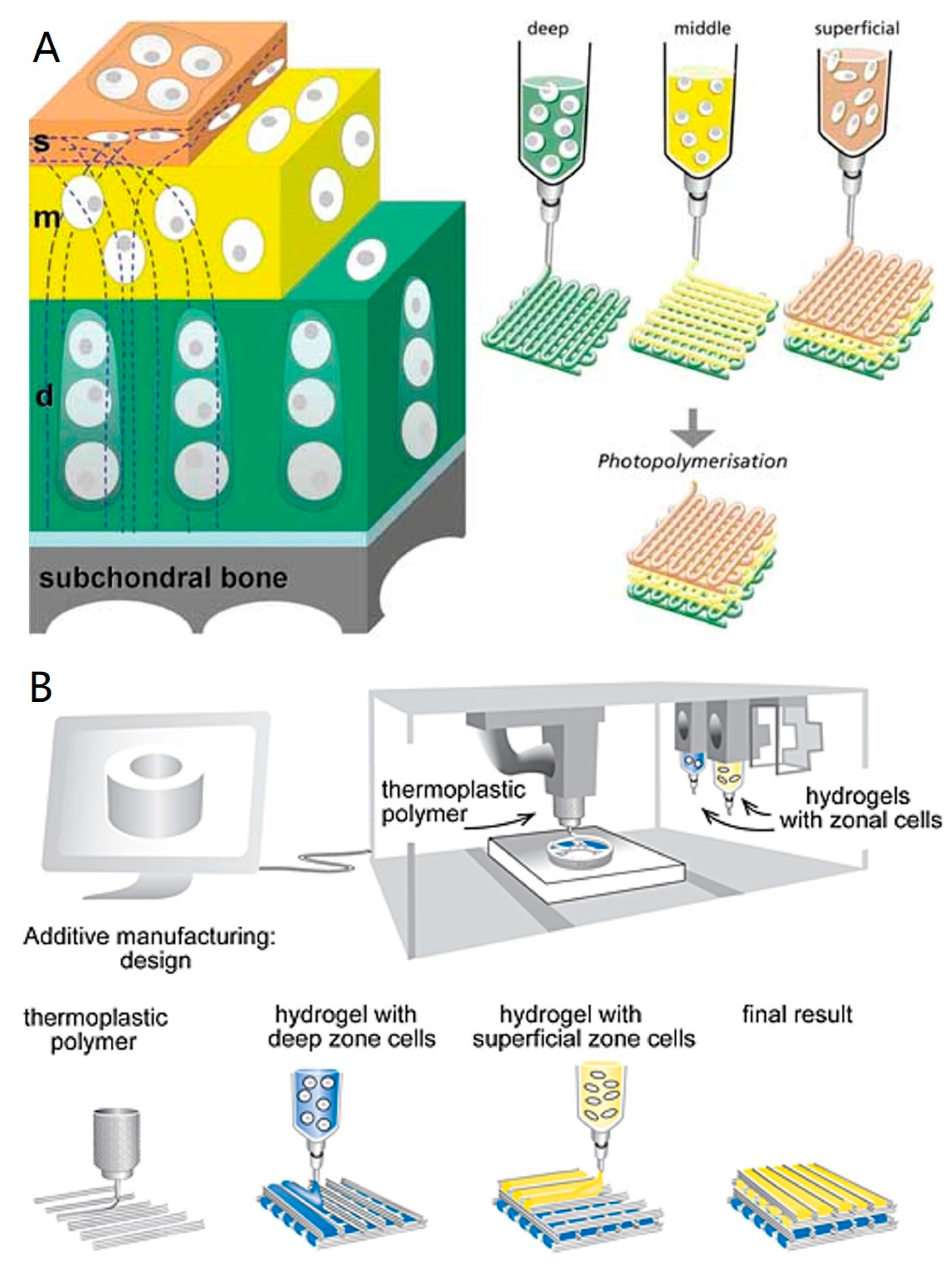 A

s
m
d
subchondral bone

deep
middle
superficial

Photopolymerisation

B

thermoplastic polymer

hydrogels with zonal cells

Additive manufacturing: design

thermoplastic polymer

hydrogel with deep zone cells

hydrogel with superficial zone cells

final result