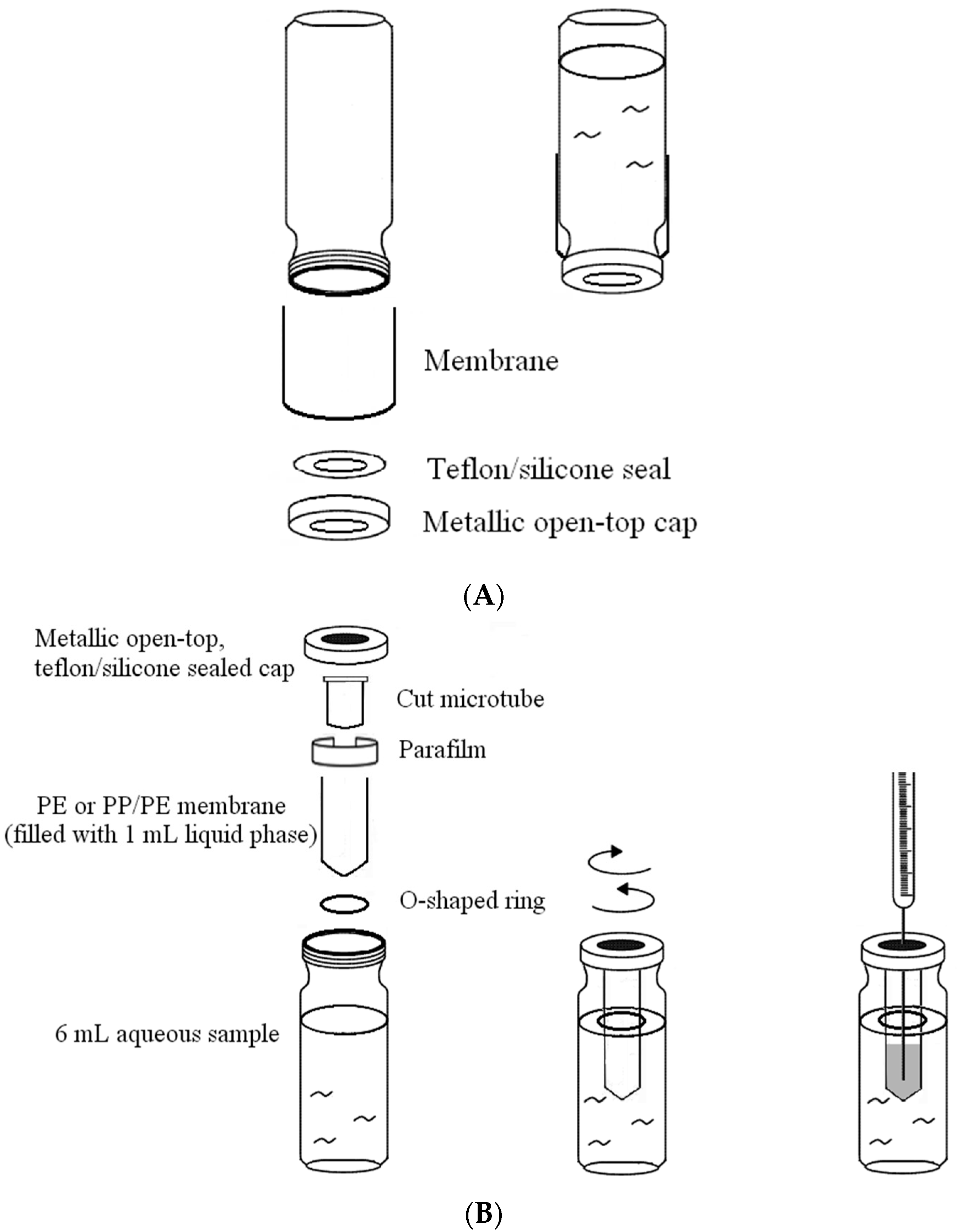 Membrane

Teflon/silicone seal

Metallic open-top cap

(A)

Metallic open-top, teflon/silicone sealed cap

Cut microtube

Parafilm

PE or PP/PE membrane (filled with 1 mL liquid phase)

O-shaped ring

6 mL aqueous sample

(B)