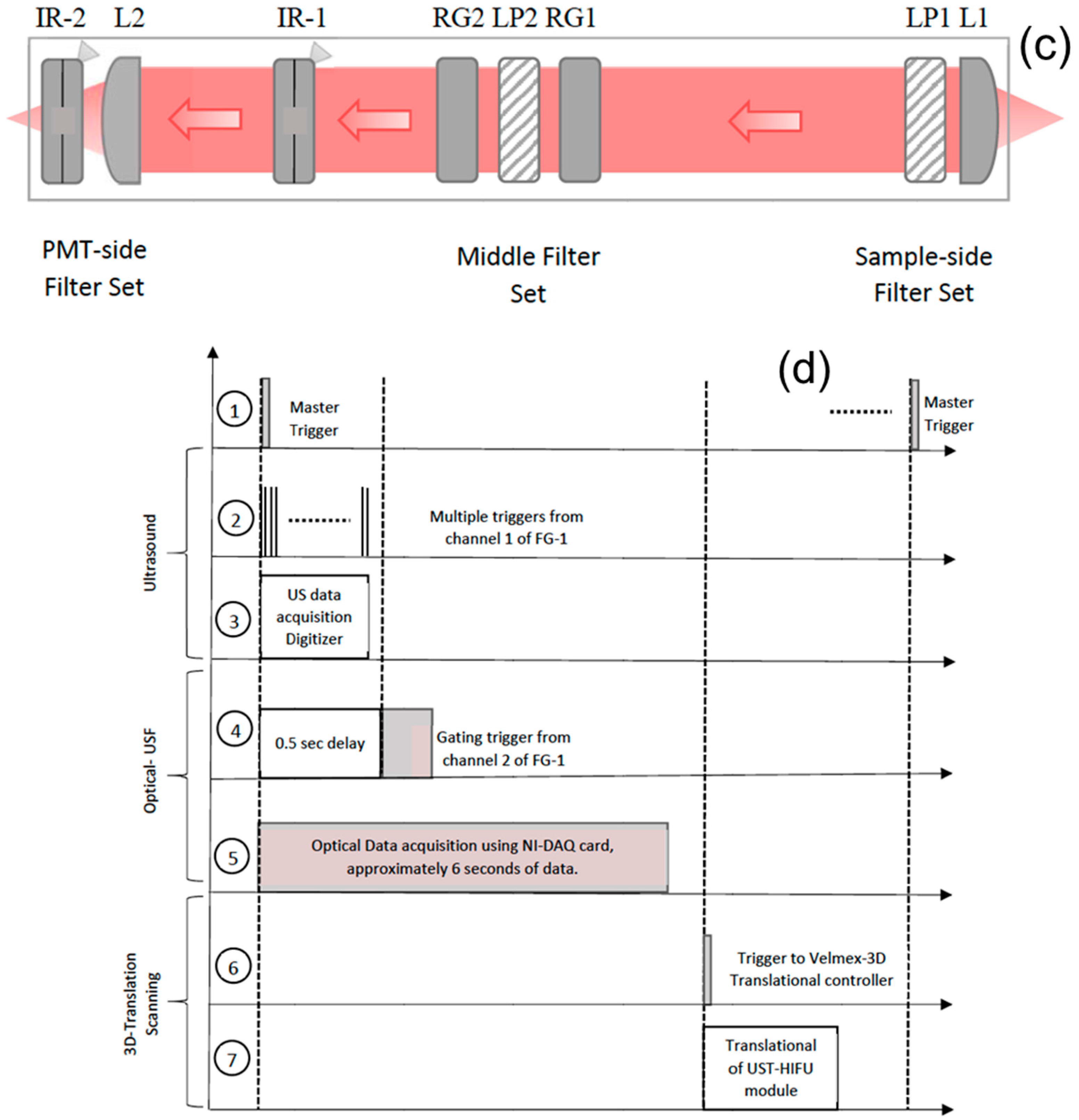 IR-2 L2 IR-1 RG2 LP2 RG1 LP1 L1

(c)

PMT-side Filter Set

Middle Filter Set

Sample-side Filter Set

(d)

1 Master Trigger

Master Trigger

Ultrasound

2 Multiple triggers from channel 1 of FG-1

3 US data acquisition Digitizer

Optical- USF

4 0.5 sec delay

Gating trigger from channel 2 of FG-1

5 Optical Data acquisition using NI-DAQ card, approximately 6 seconds of data.

3D-Translation Scanning

6 Trigger to Velmex-3D Translational controller

7 Translational of UST-HIFU module