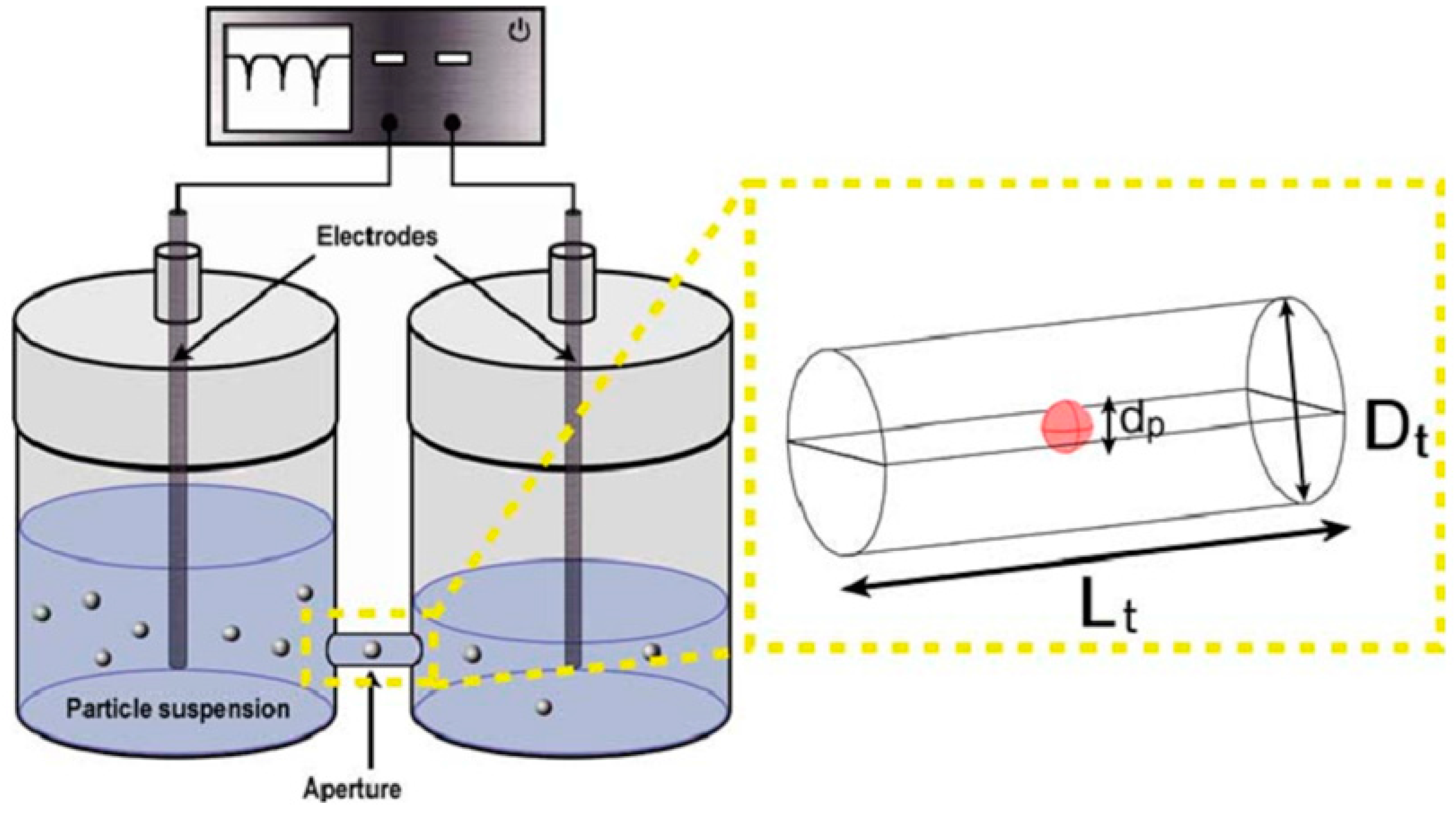 Electrodes

Particle suspension

Aperture

$d_p$

$D_t$

$L_t$