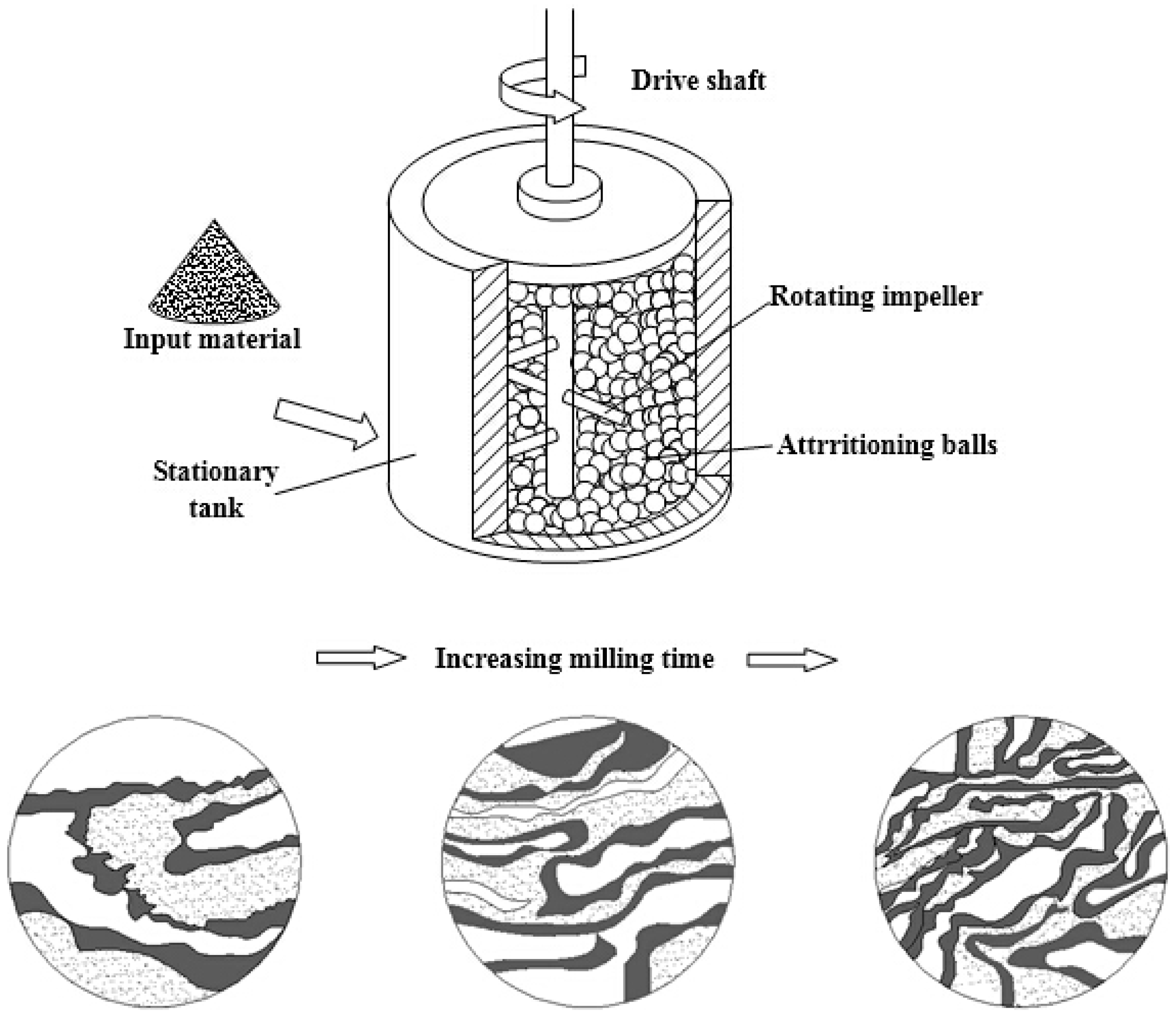 Drive shaft

Input material

Rotating impeller

Attrritioning balls

Stationary tank

Increasing milling time