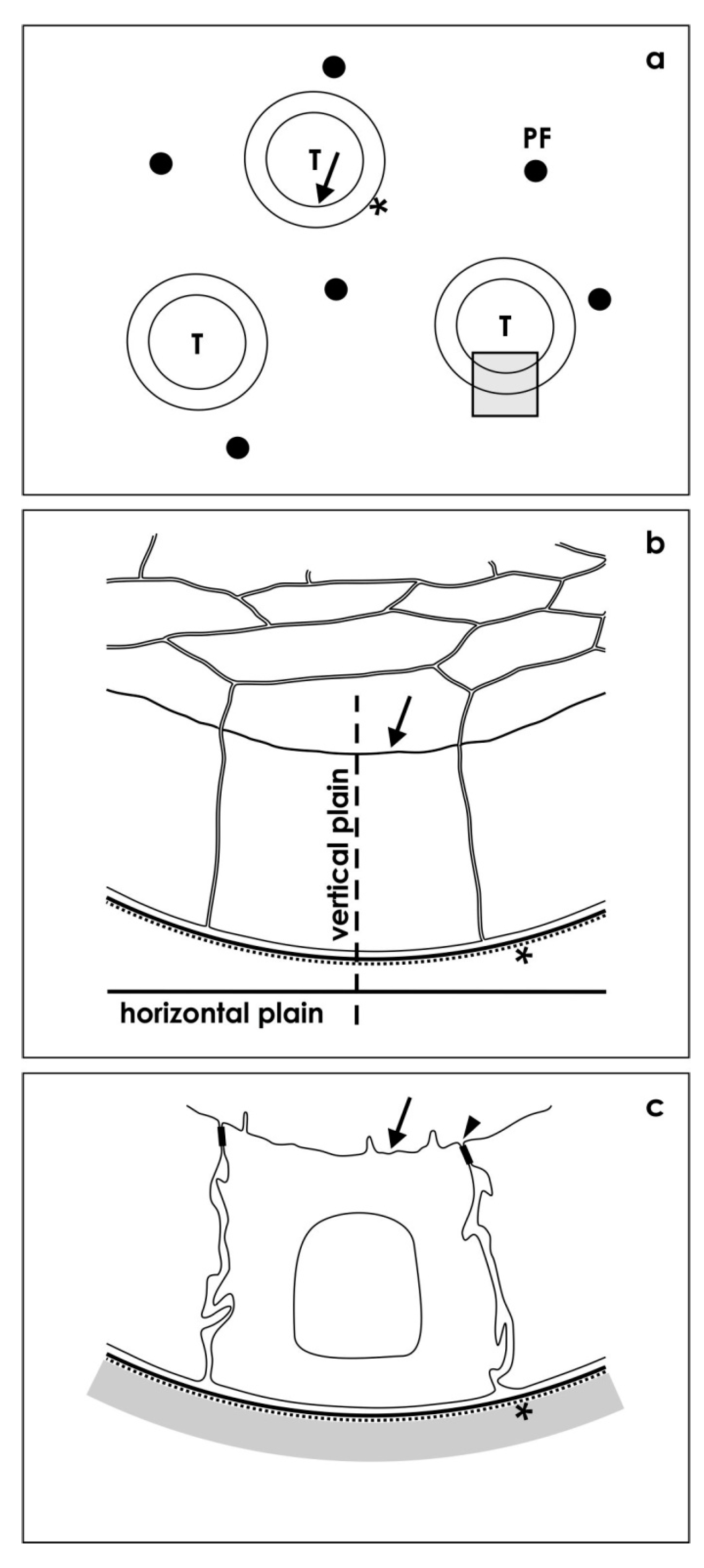 a

T

PF

*

T

T

b

vertical plain

*

horizontal plain

c

*