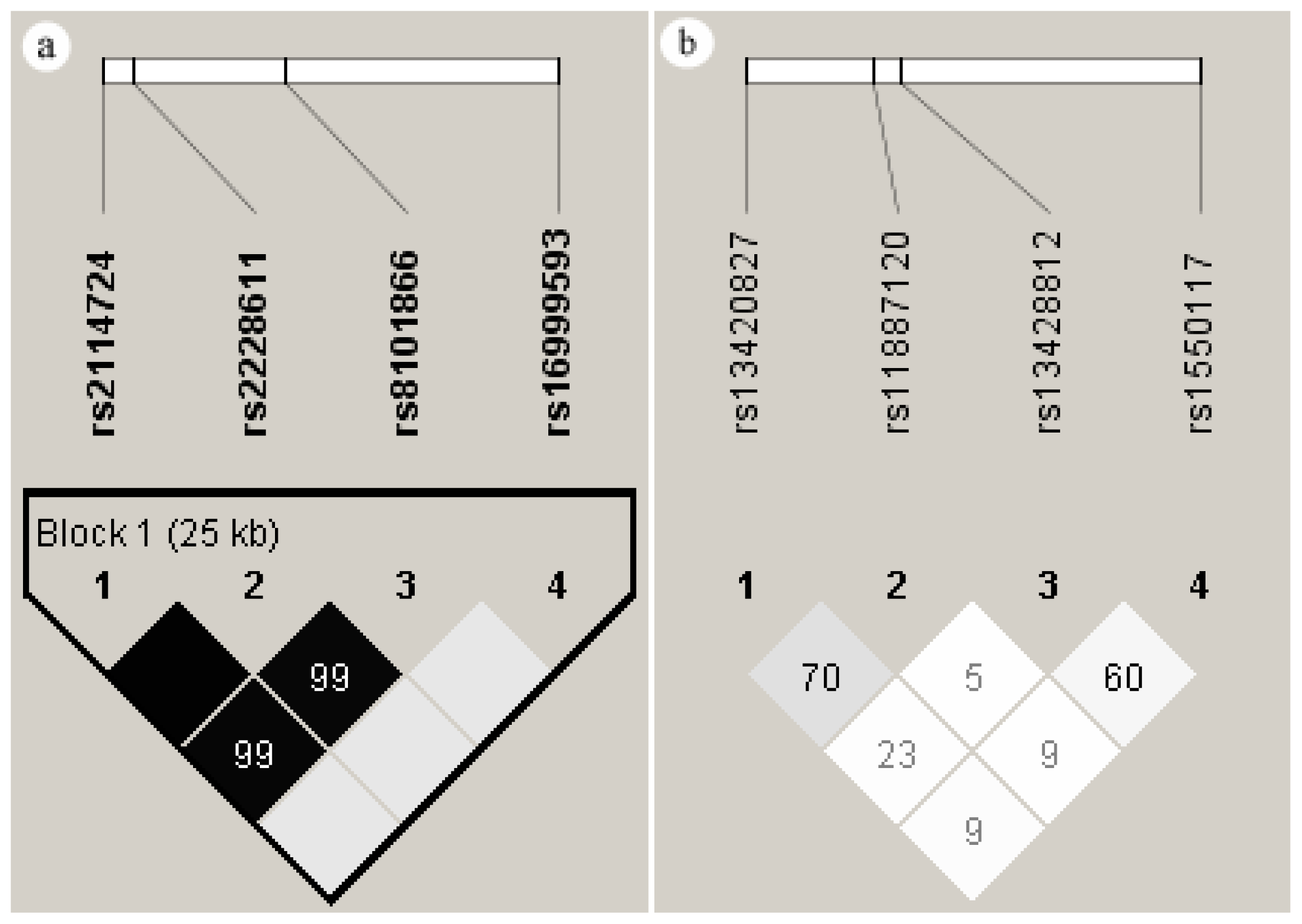 a

rs2114724
rs2228611
rs8101866
rs16999593

Block 1 (25 kb)
1 2 3 4

99
99

b

rs13420827
rs11887120
rs13428812
rs1550117

1 2 3 4

70
5
60
23
9
9