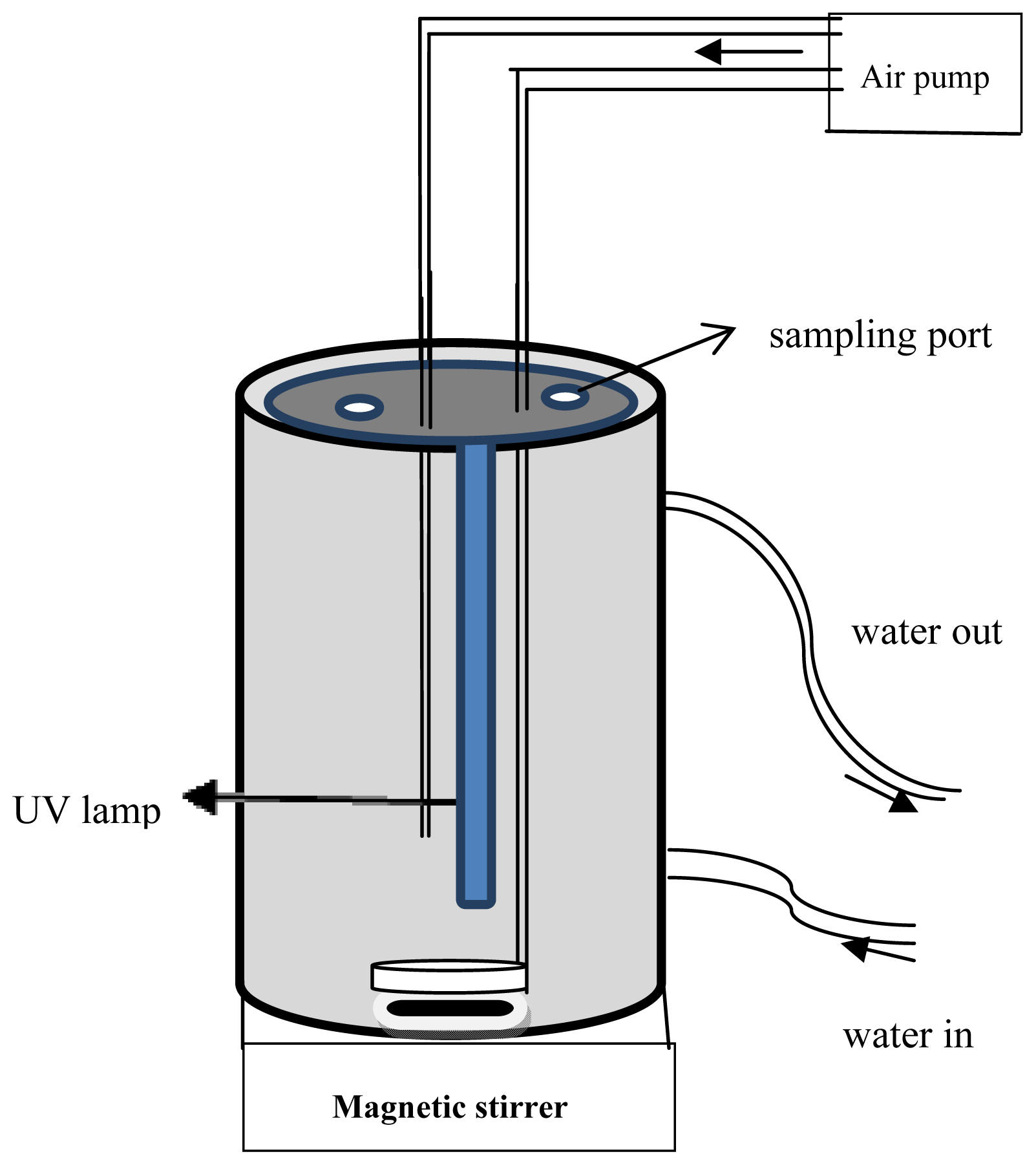 Air pump

sampling port

water out

UV lamp

water in

Magnetic stirrer