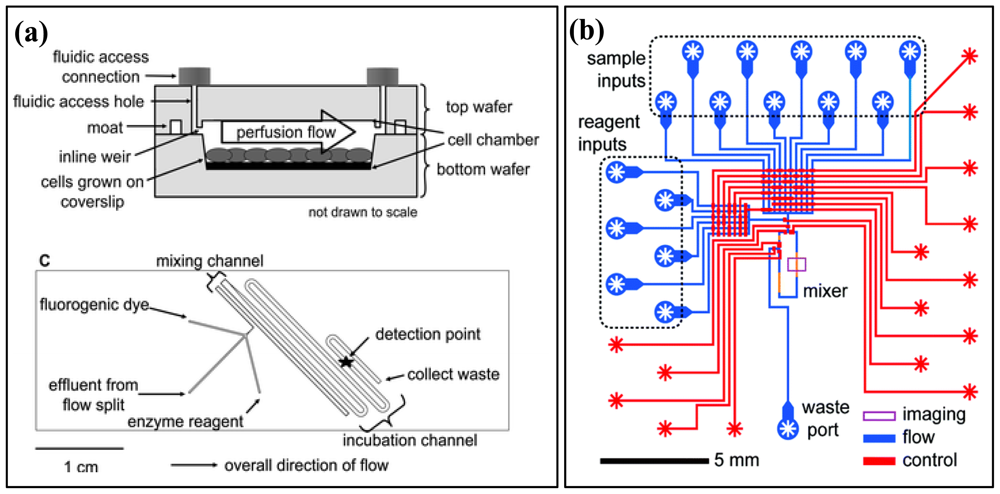 (a)

fluidic access connection
fluidic access hole
moat
inline weir
cells grown on coverslip
perfusion flow
top wafer
cell chamber
bottom wafer
not drawn to scale

C
mixing channel
fluorogenic dye
effluent from flow split
enzyme reagent
detection point
collect waste
incubation channel
1 cm
overall direction of flow

(b)

sample inputs
reagent inputs
mixer
waste port
imaging
flow
control
5 mm