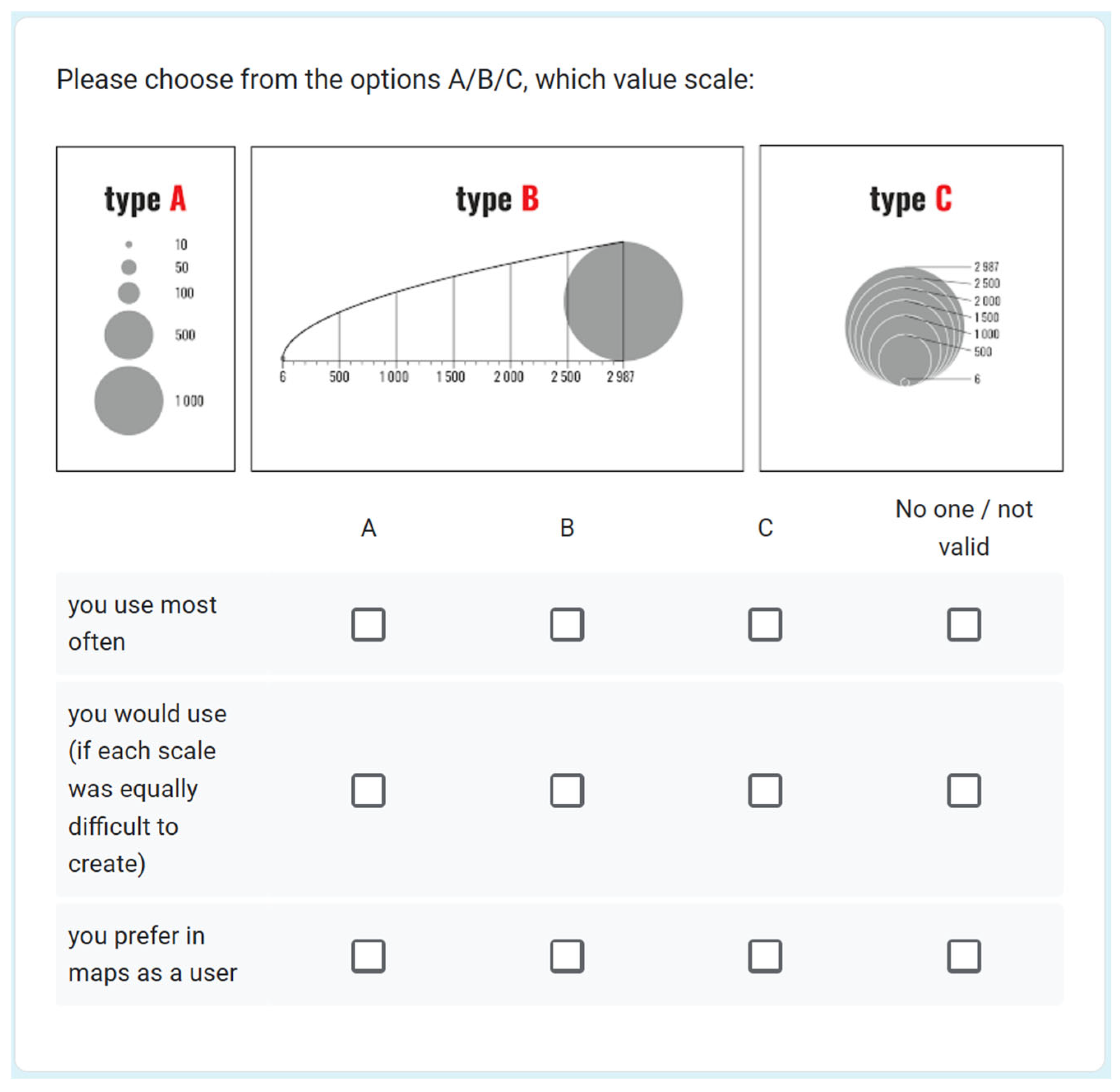 Please choose from the options A/B/C, which value scale:

type A

10
50
100
500
1 000

type B

6 500 1 000 1 500 2 000 2 500 2 987

type C

2 987
2 500
2 000
1 500
1 000
500
6

| | A | B | C | No one / not valid |
|---|---|---|---|---|
| you use most often | ☐ | ☐ | ☐ | ☐ |
| you would use (if each scale was equally difficult to create) | ☐ | ☐ | ☐ | ☐ |
| you prefer in maps as a user | ☐ | ☐ | ☐ | ☐ |