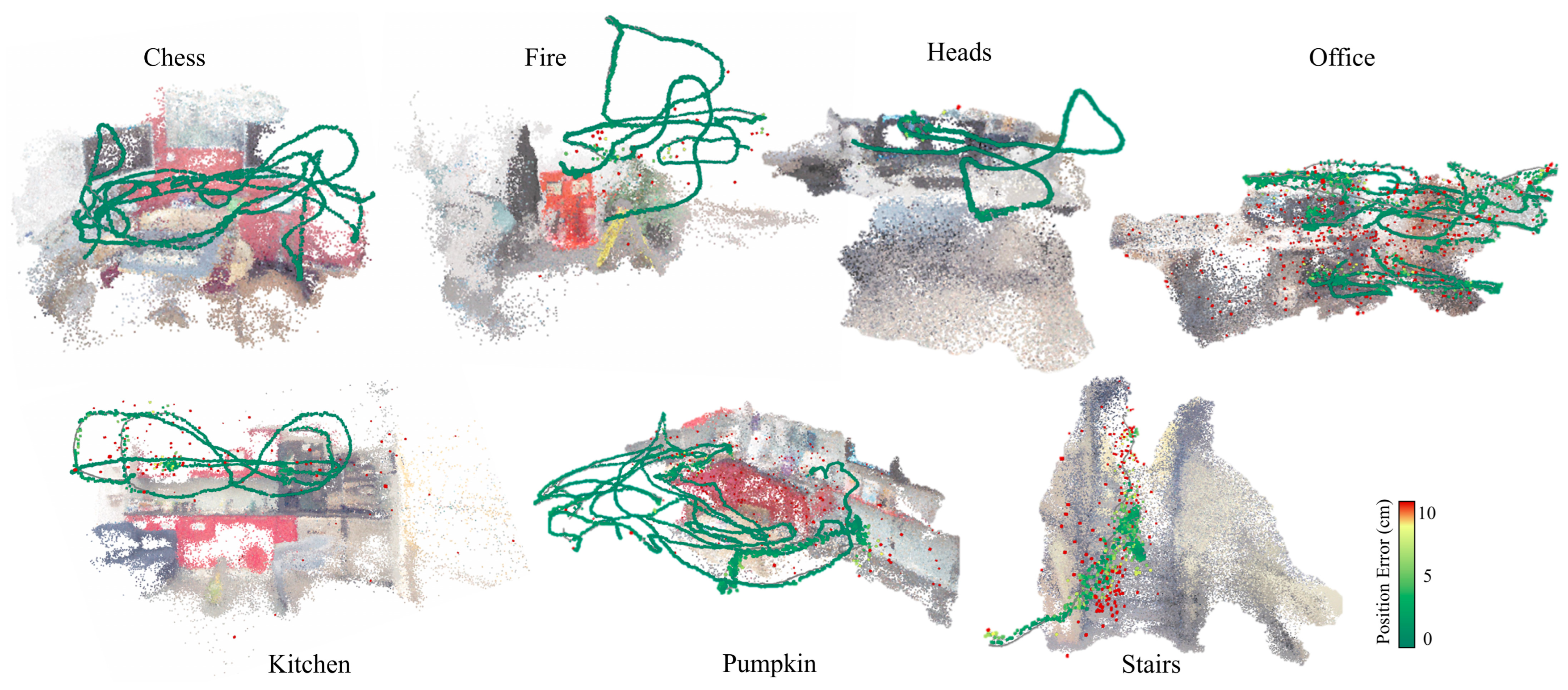 Chess
Fire
Heads
Office
Kitchen
Pumpkin
Stairs
Position Error (cm)
10
5
0