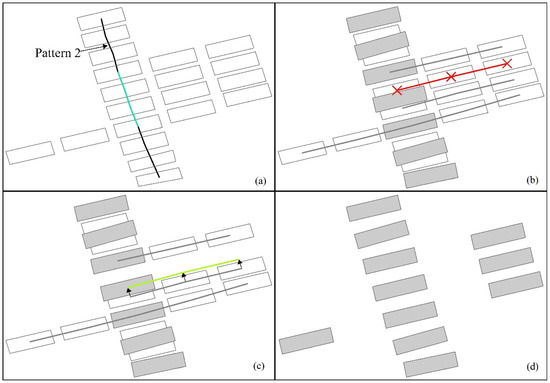 Pattern 2

(a)

(b)

(c)

(d)