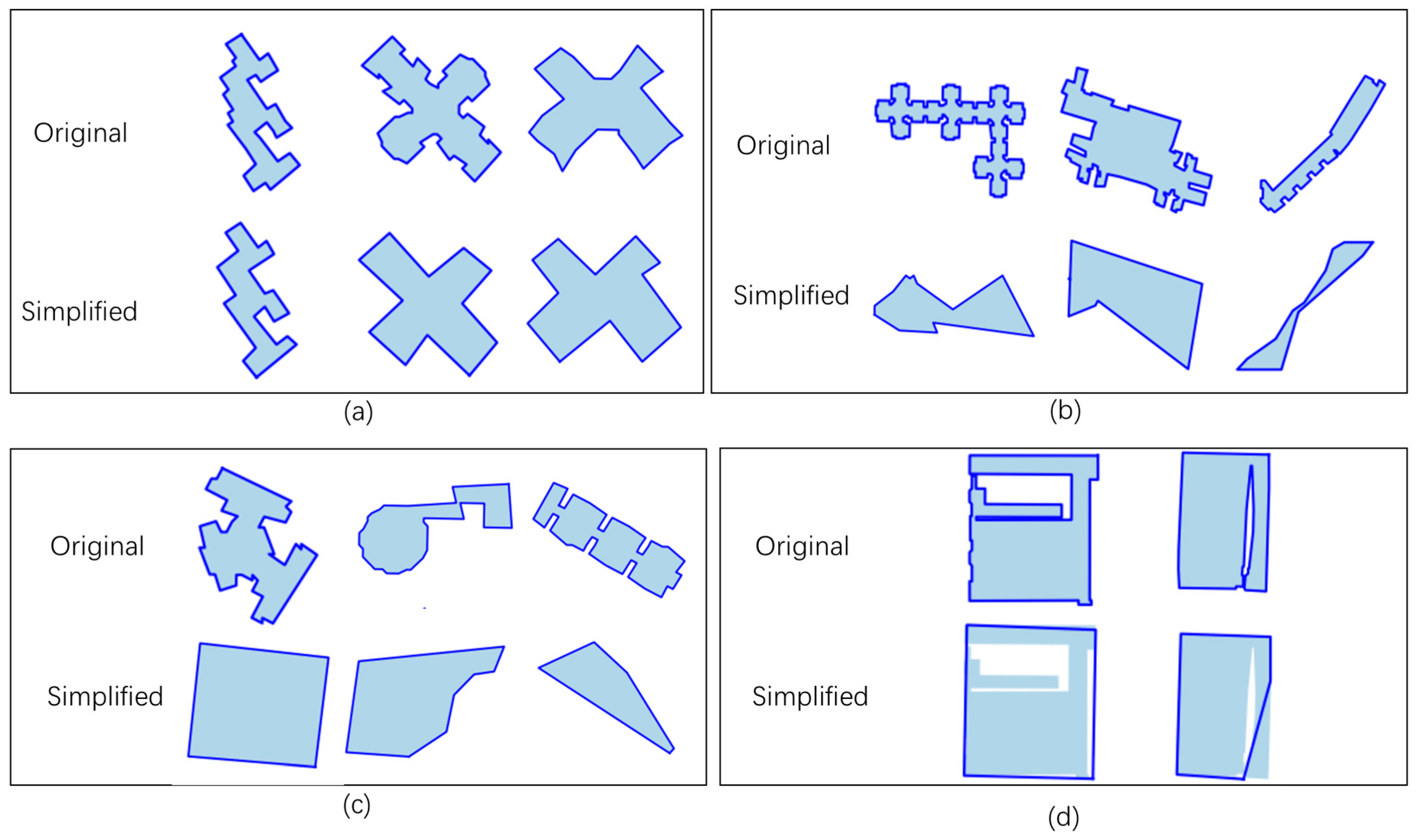 Original

Simplified

(a)

Original

Simplified

(b)

Original

Simplified

(c)

Original

Simplified

(d)