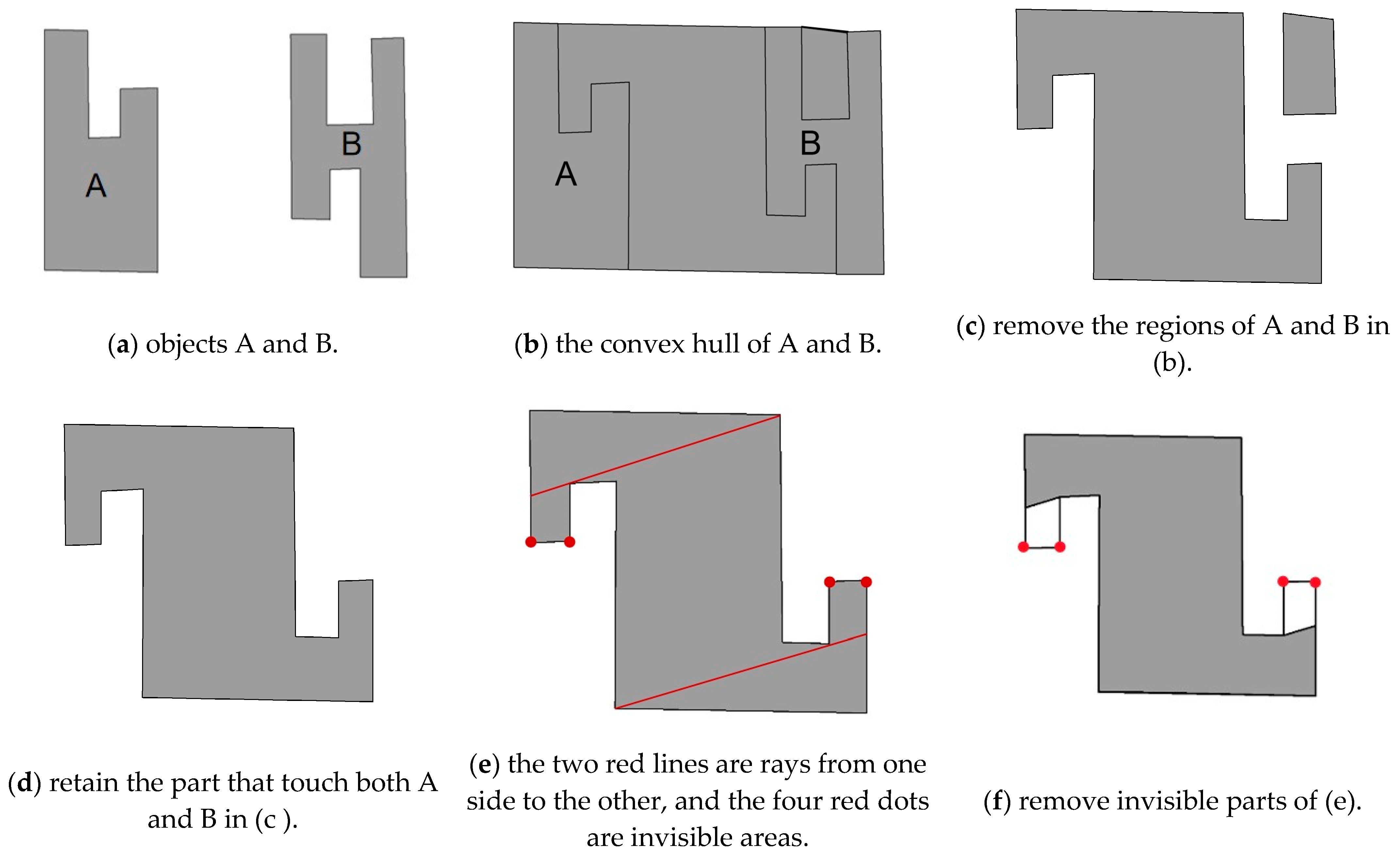 A

B

(a) objects A and B.

A

B

(b) the convex hull of A and B.

(c) remove the regions of A and B in (b).

(d) retain the part that touch both A and B in (c ).

(e) the two red lines are rays from one side to the other, and the four red dots are invisible areas.

(f) remove invisible parts of (e).