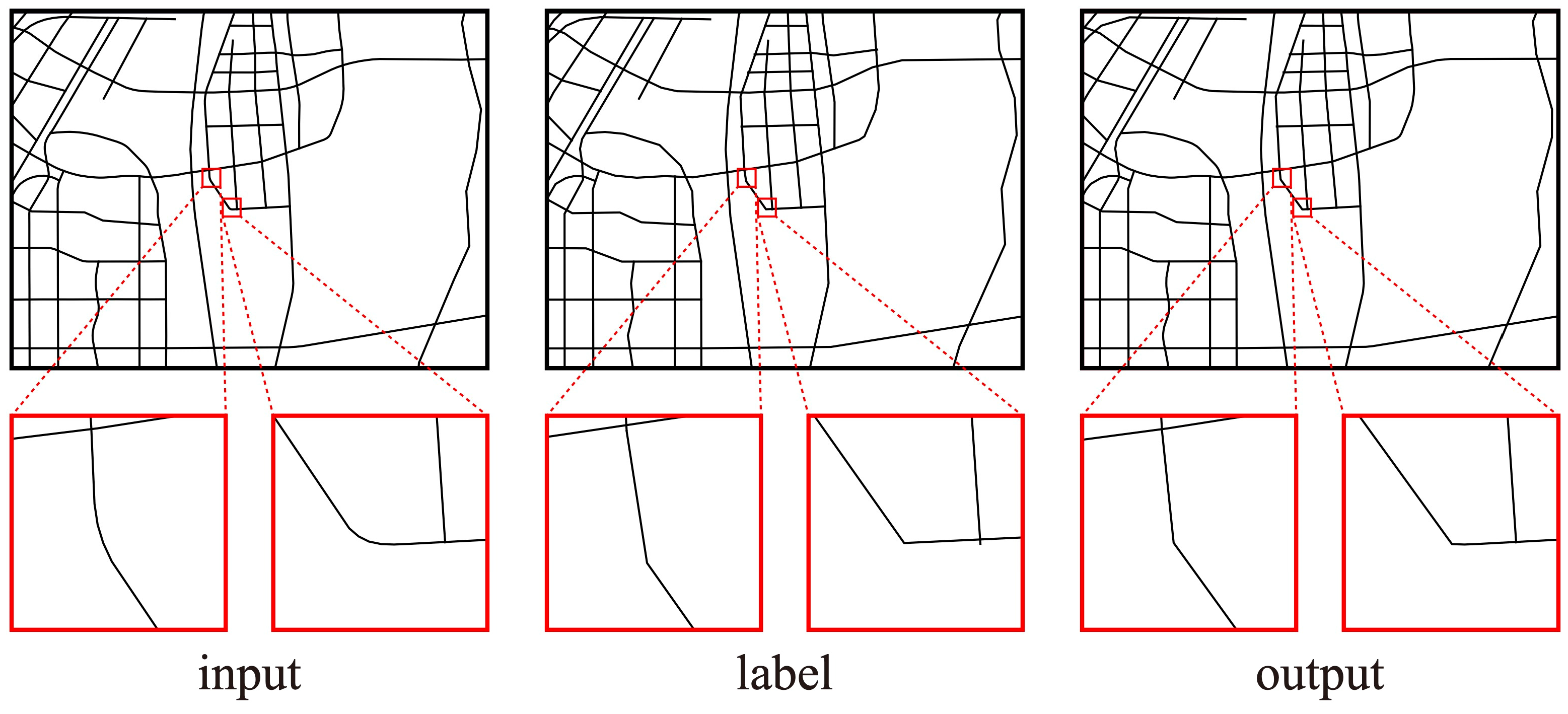 input

label

output