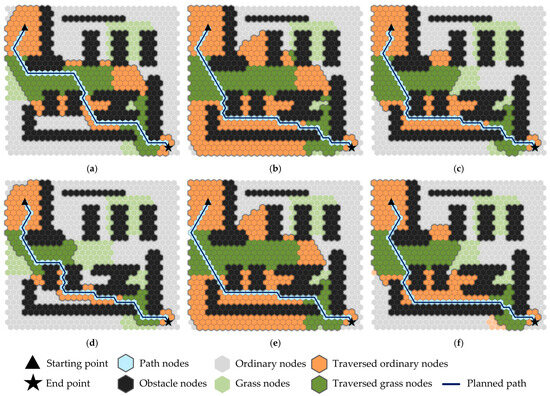 (a)

(b)

(c)

(d)

(e)

(f)

Starting point
Path nodes
Ordinary nodes
Traversed ordinary nodes
End point
Obstacle nodes
Grass nodes
Traversed grass nodes
Planned path