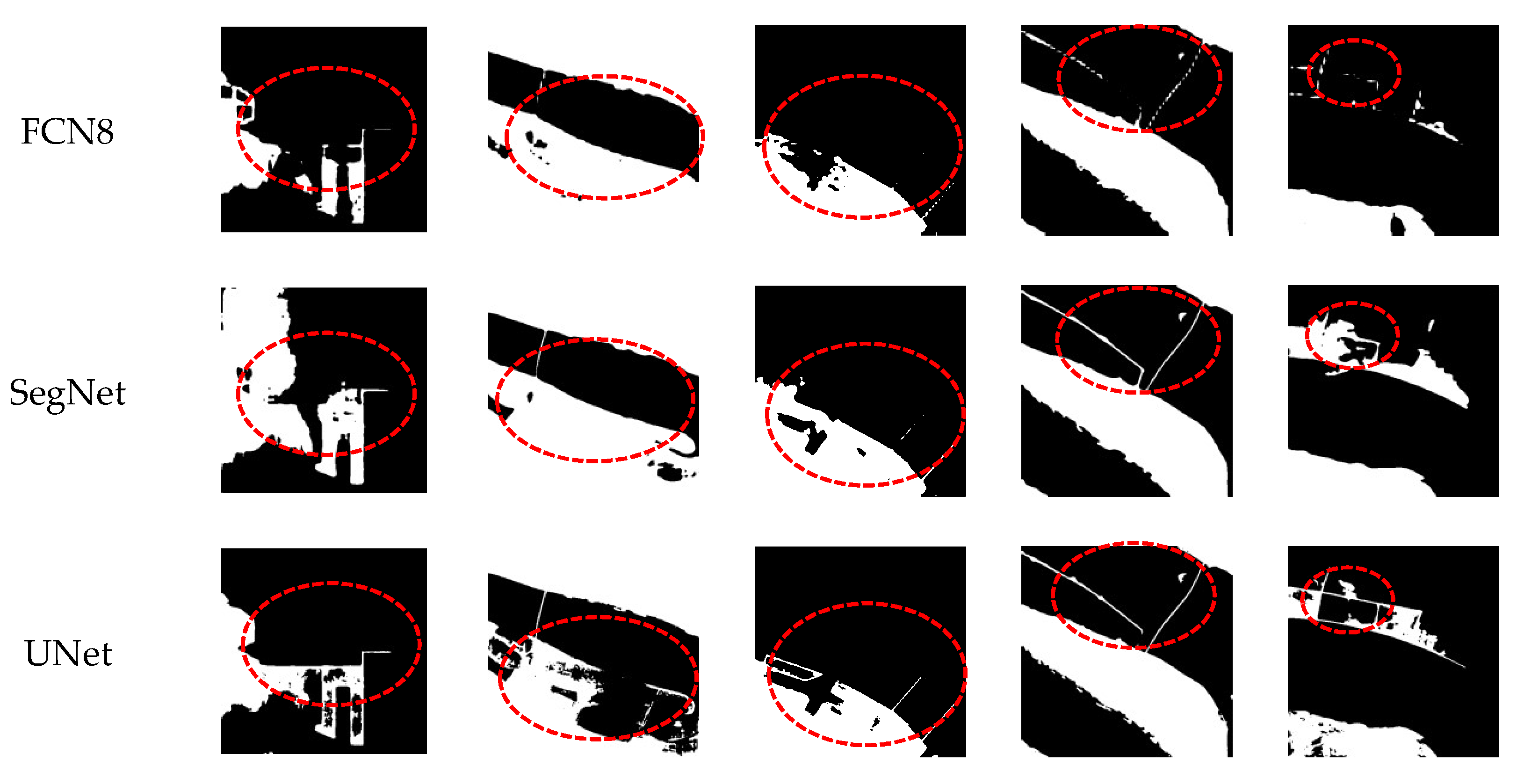 FCN8

SegNet

UNet