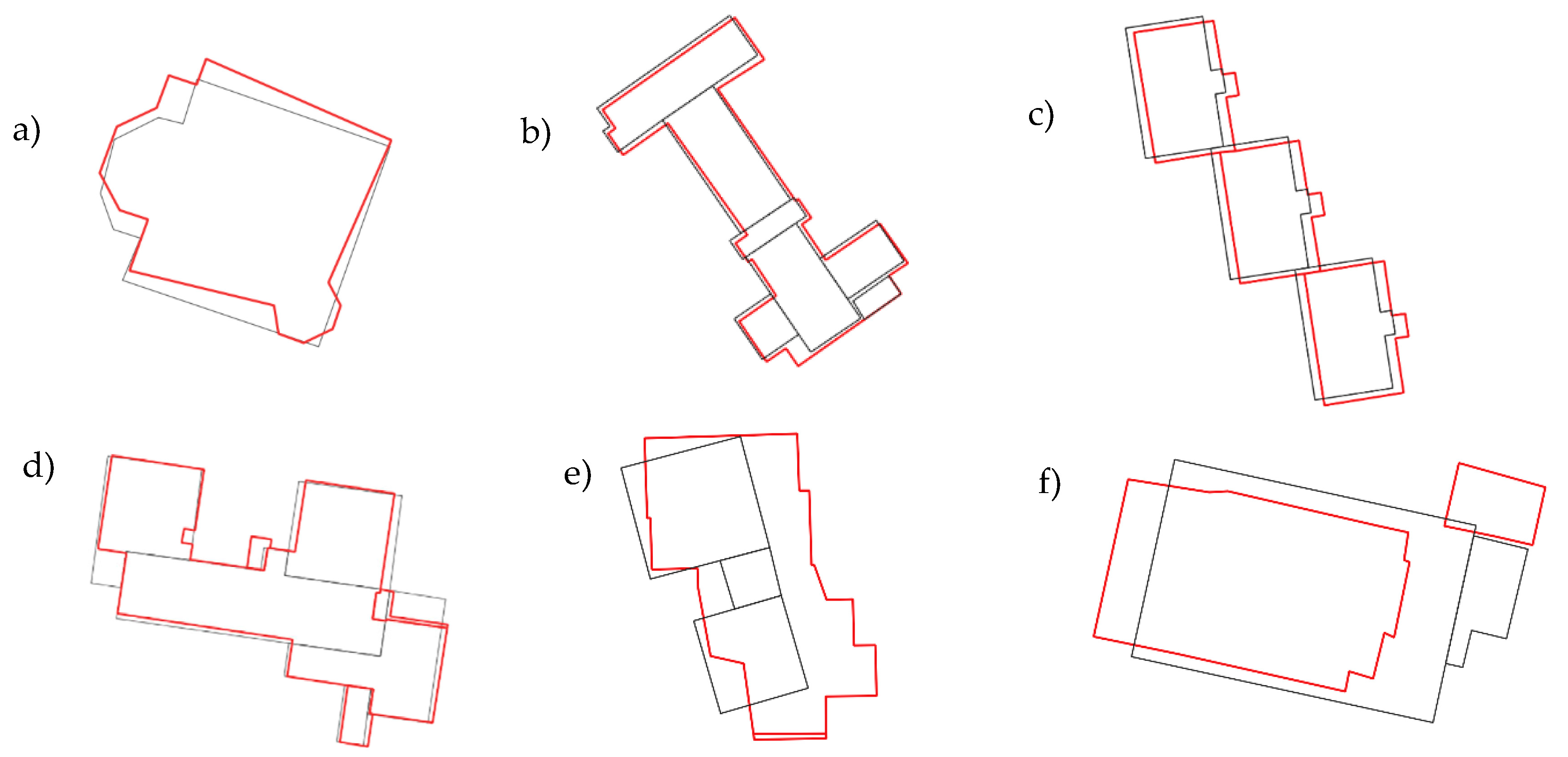 a)

b)

c)

d)

e)

f)