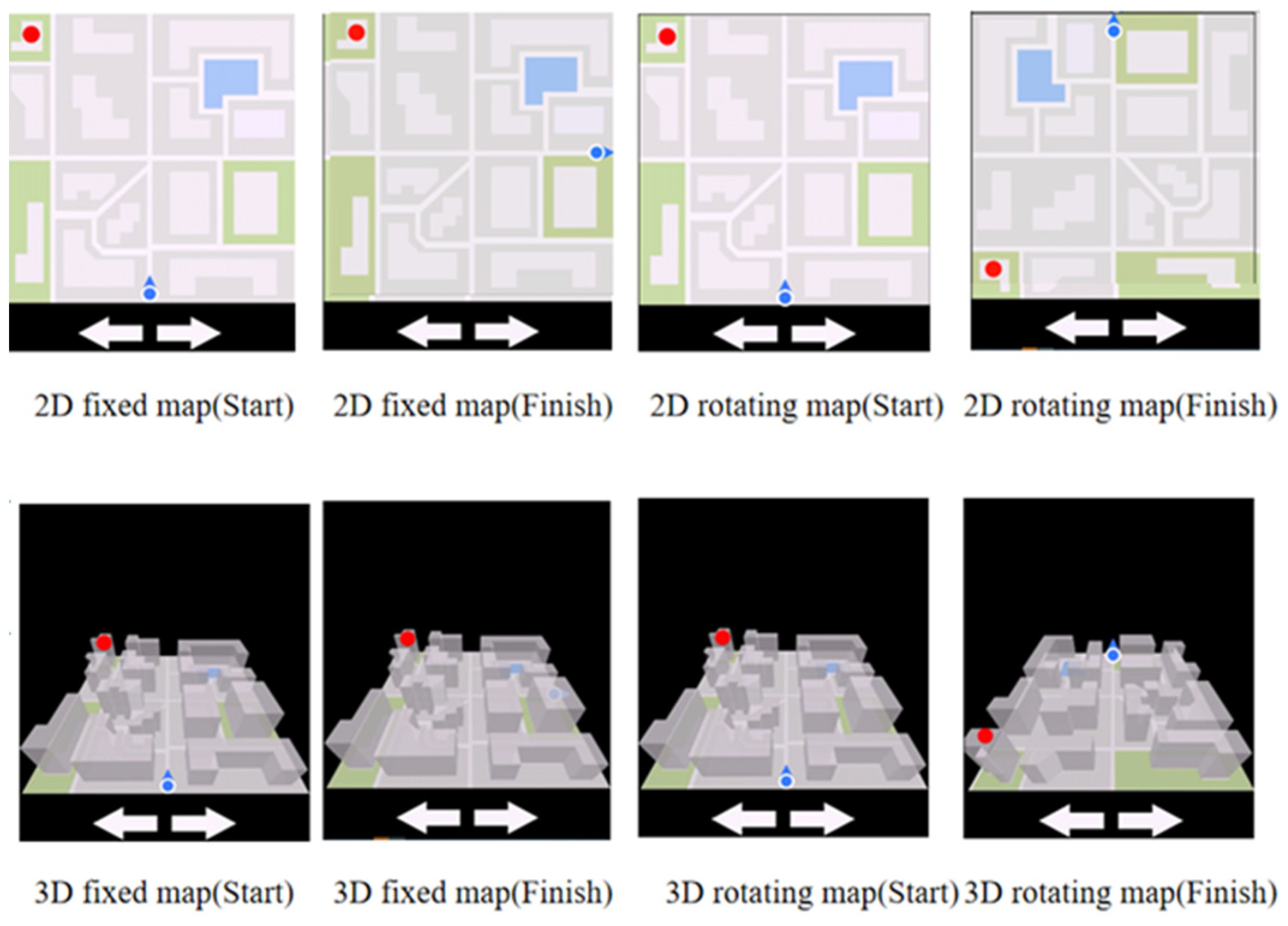 2D fixed map(Start)

2D fixed map(Finish)

2D rotating map(Start)

2D rotating map(Finish)

3D fixed map(Start)

3D fixed map(Finish)

3D rotating map(Start)

3D rotating map(Finish)