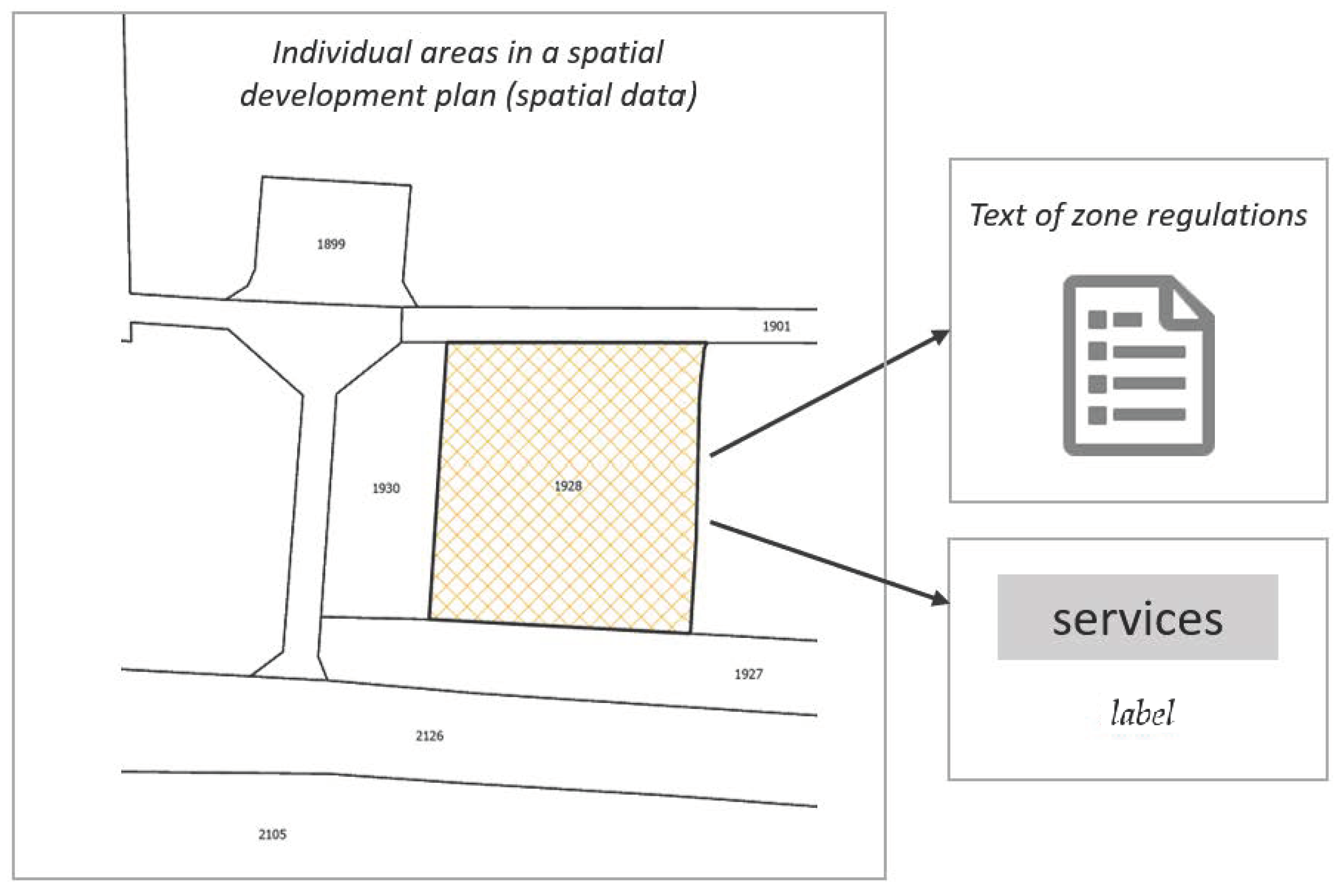 Individual areas in a spatial development plan (spatial data)

1899

1901

1930

1928

1927

2126

2105

Text of zone regulations

services

label