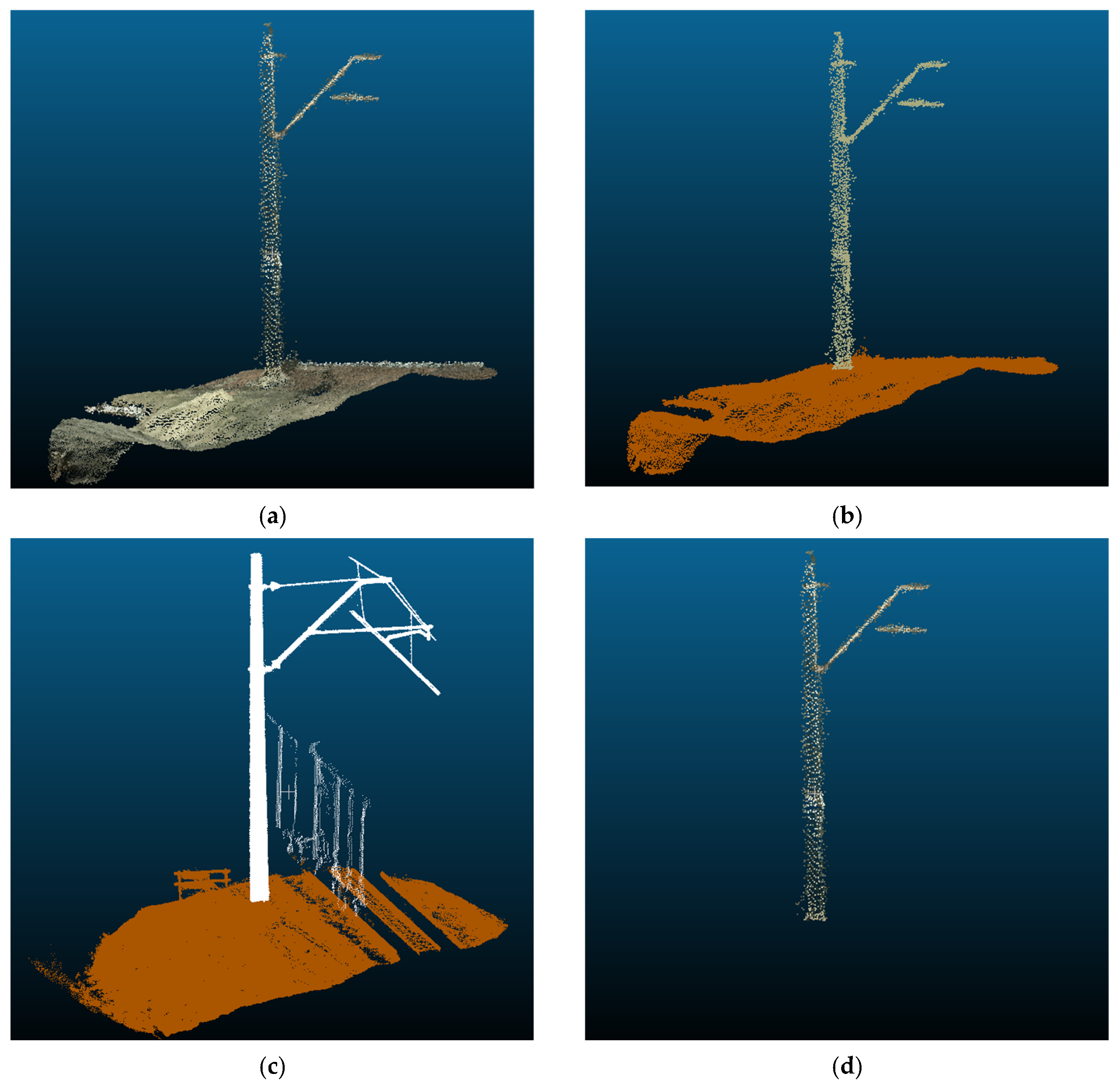 (a)

(b)

(c)

(d)