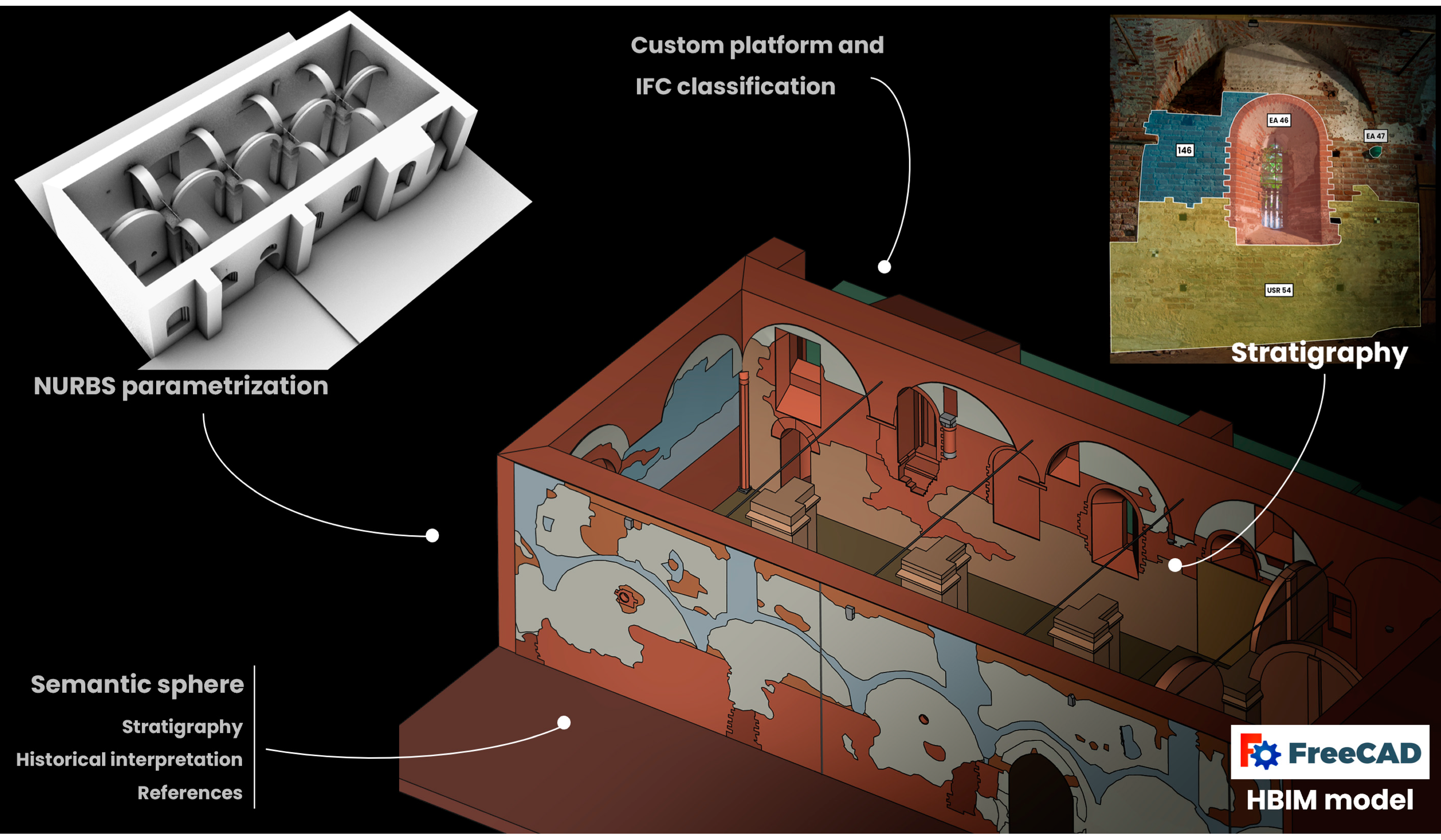 Custom platform and
IFC classification

EA 46
EA 47
146
USR 54
Stratigraphy

NURBS parametrization

Semantic sphere
Stratigraphy
Historical interpretation
References

FreeCAD
HBIM model