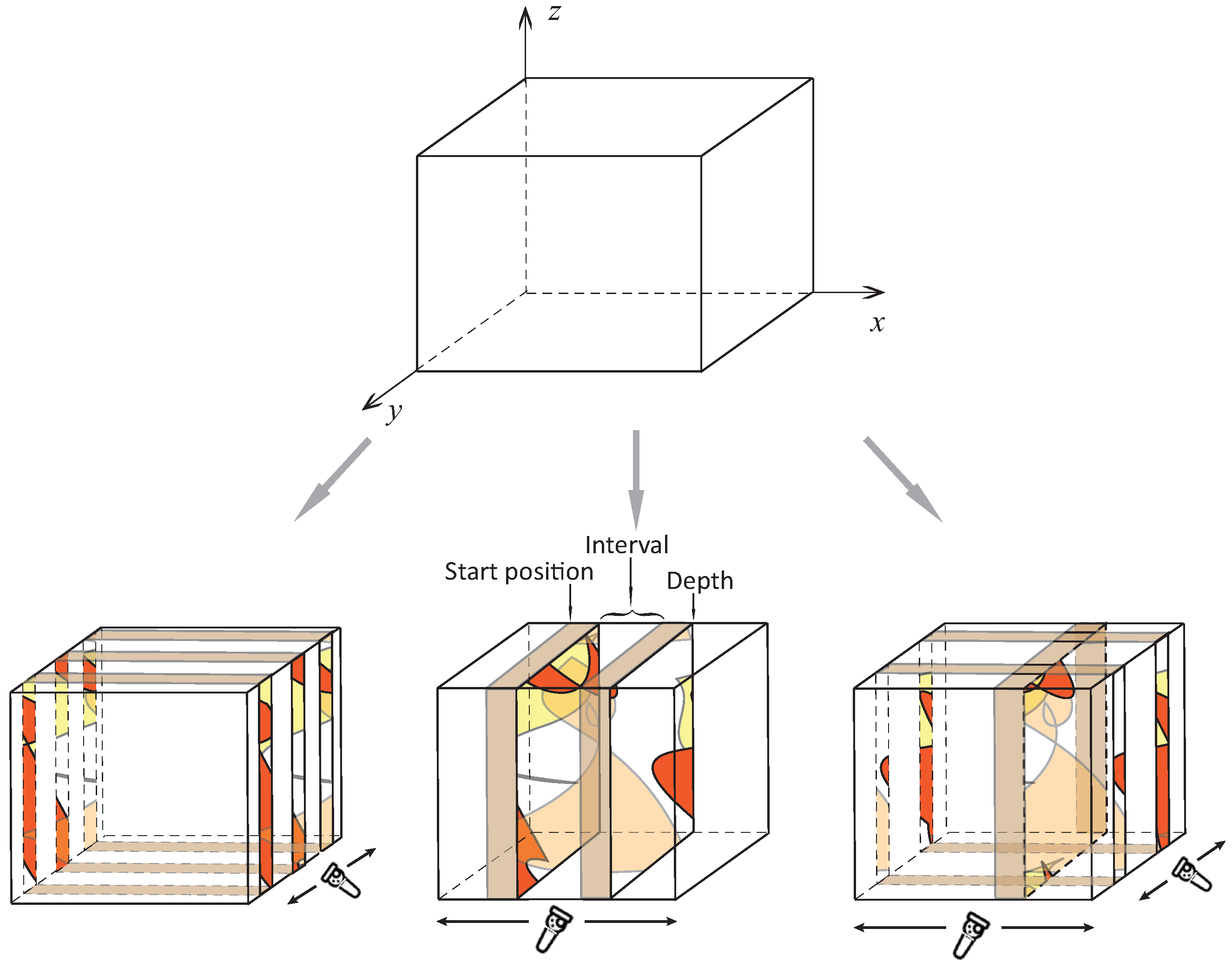 $z$

$x$

$y$

Interval

Start position

Depth