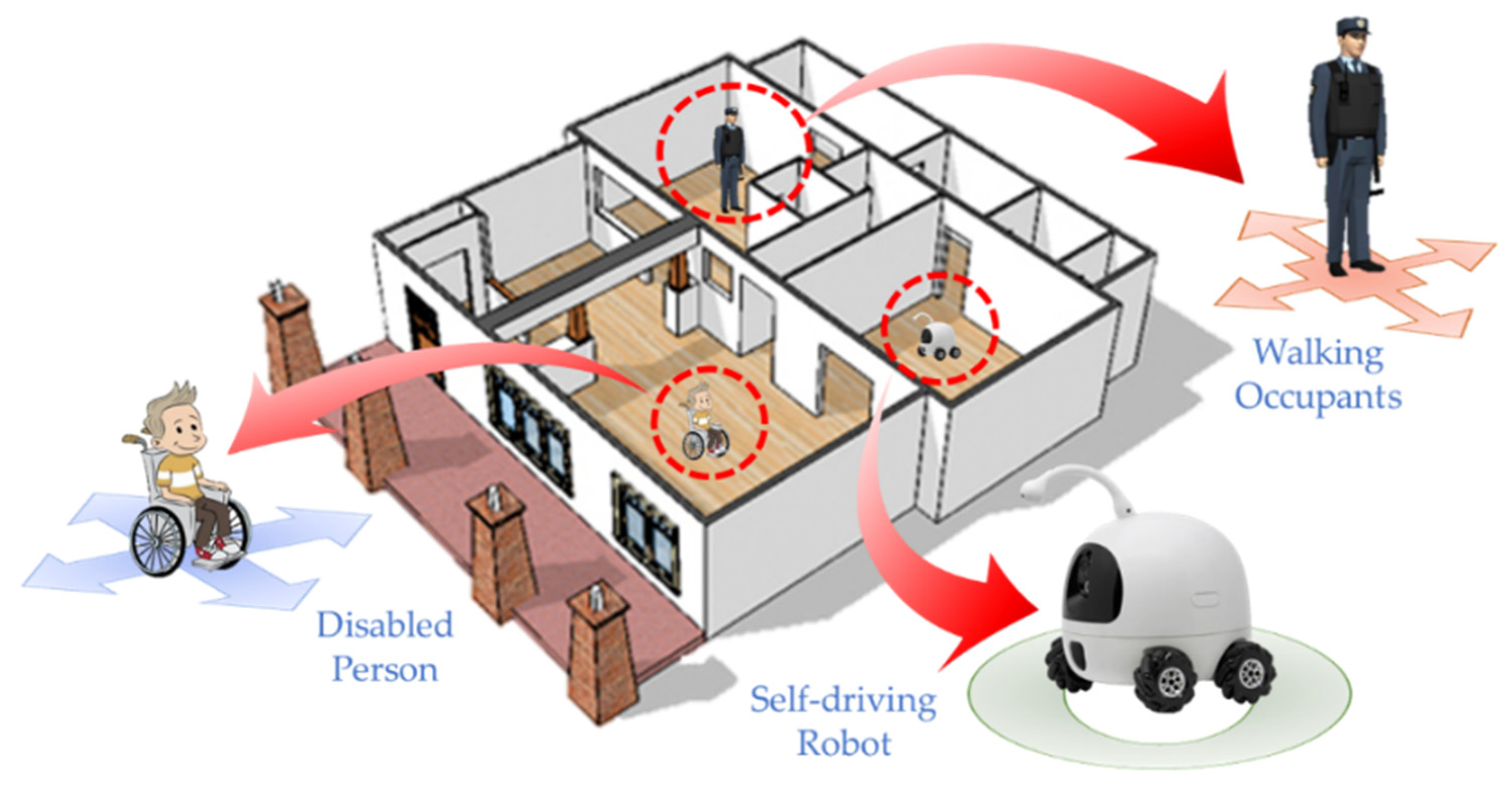 Walking Occupants

Disabled Person

Self-driving Robot