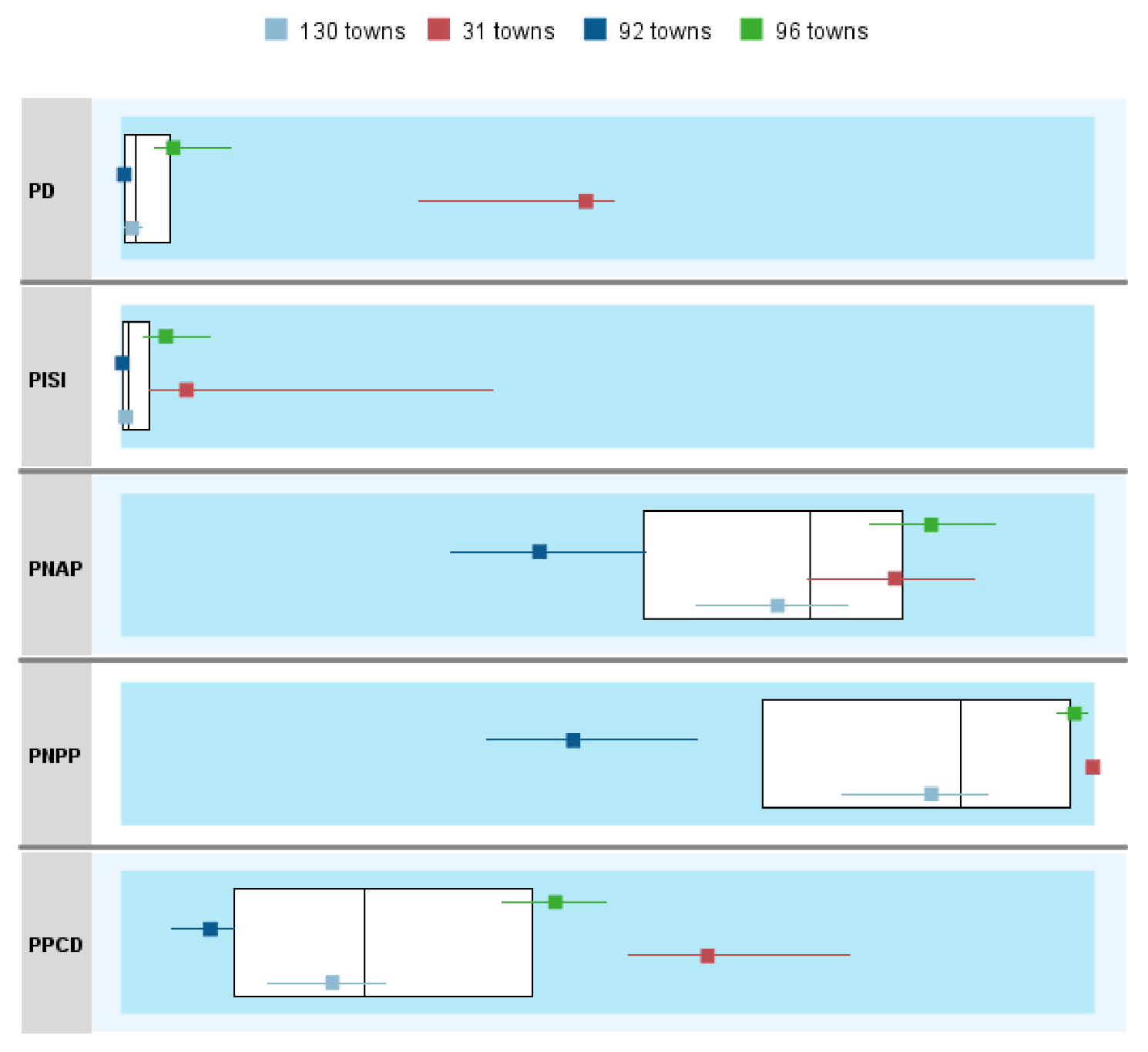 130 towns 31 towns 92 towns 96 towns

PD

PISI

PNAP

PNPP

PPCD