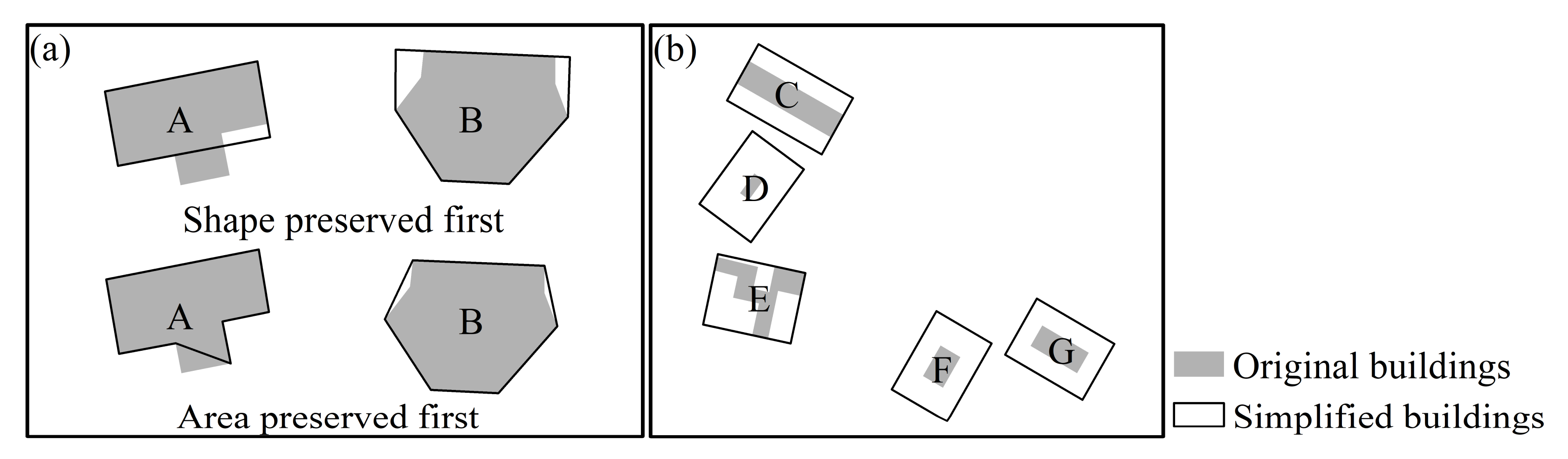 (a)

A

B

Shape preserved first

A

B

Area preserved first

(b)

C

D

E

F

G

Original buildings

Simplified buildings