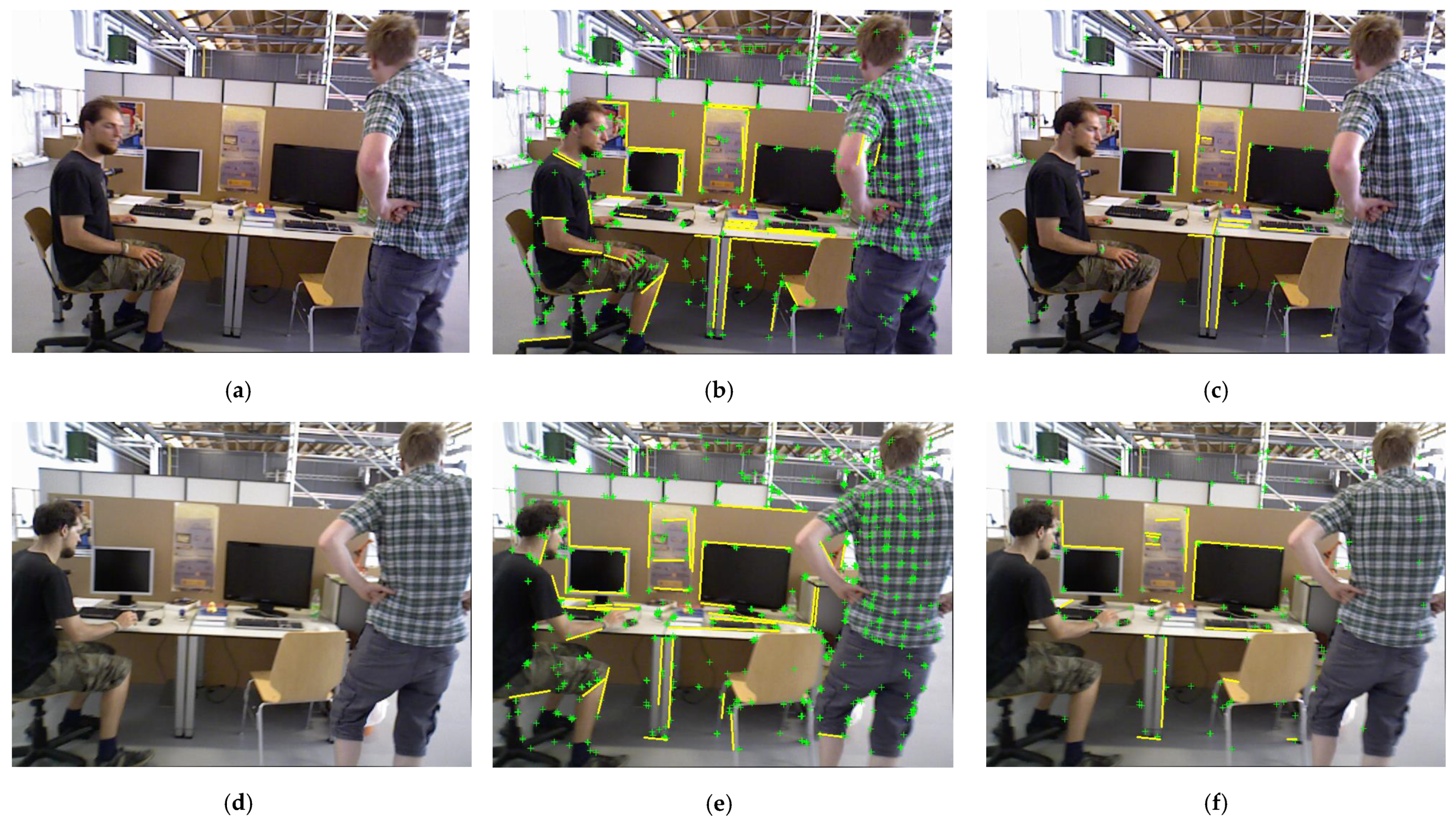 (a)

(b)

(c)

(d)

(e)

(f)