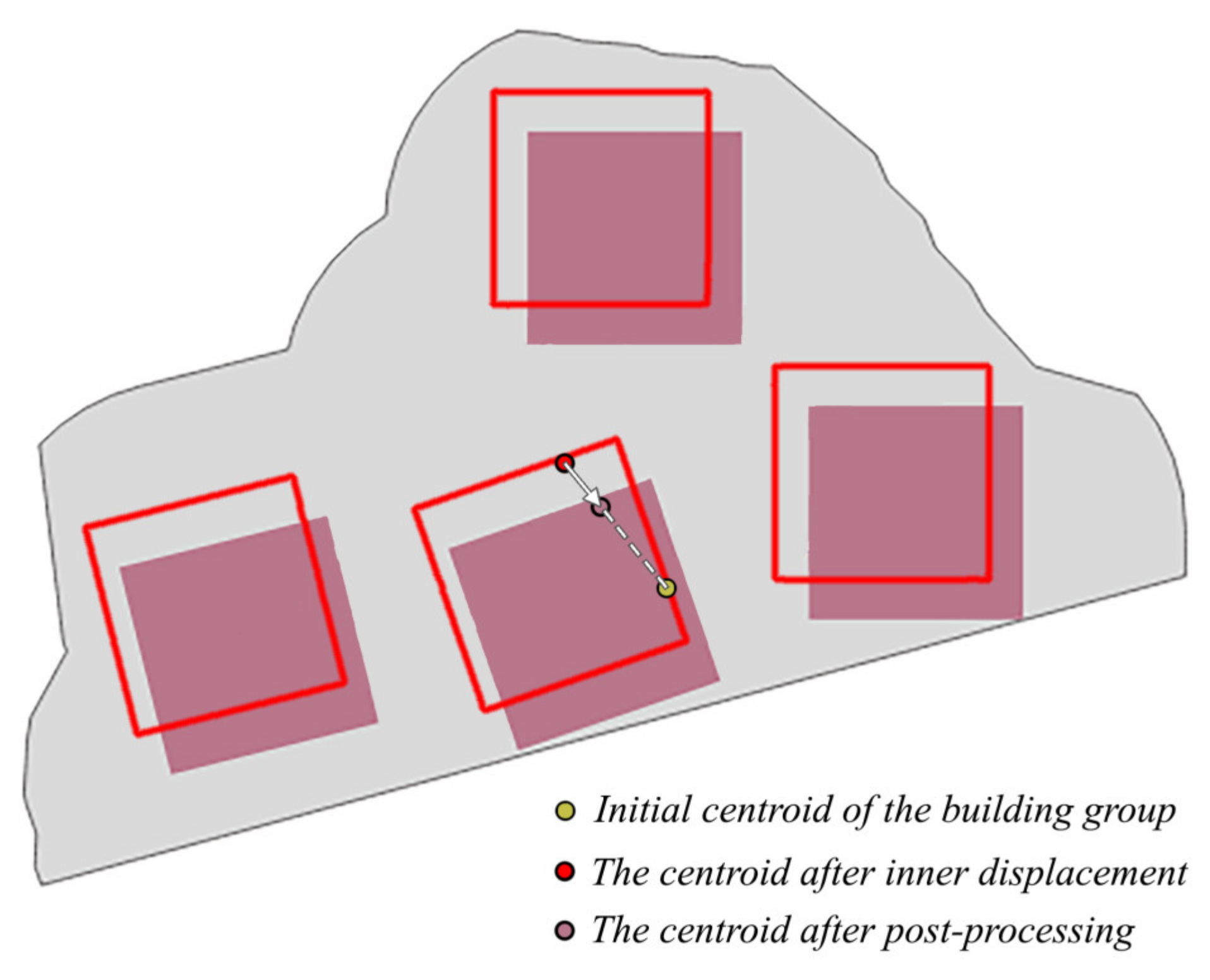 Initial centroid of the building group
The centroid after inner displacement
The centroid after post-processing