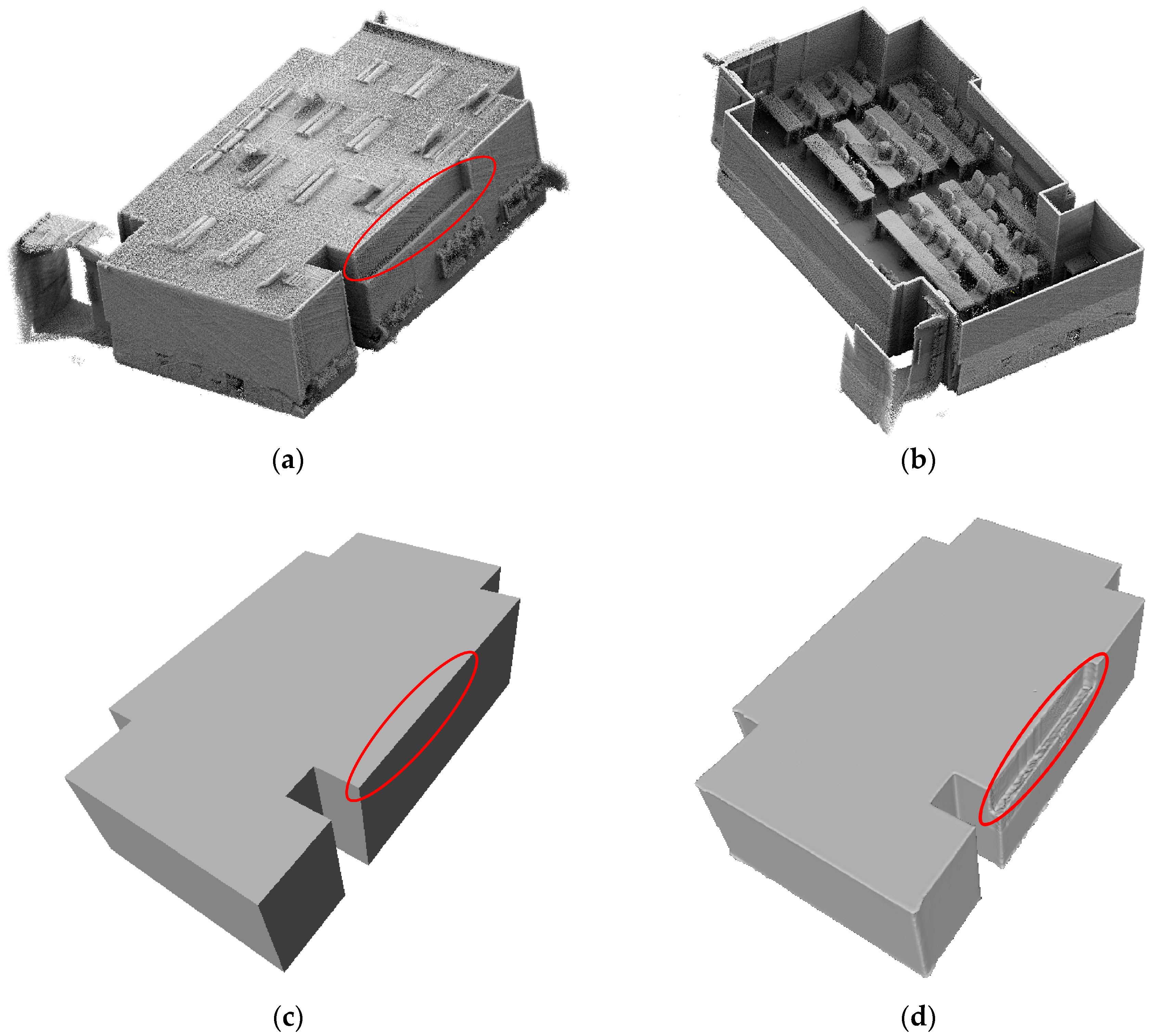 (a)

(b)

(c)

(d)