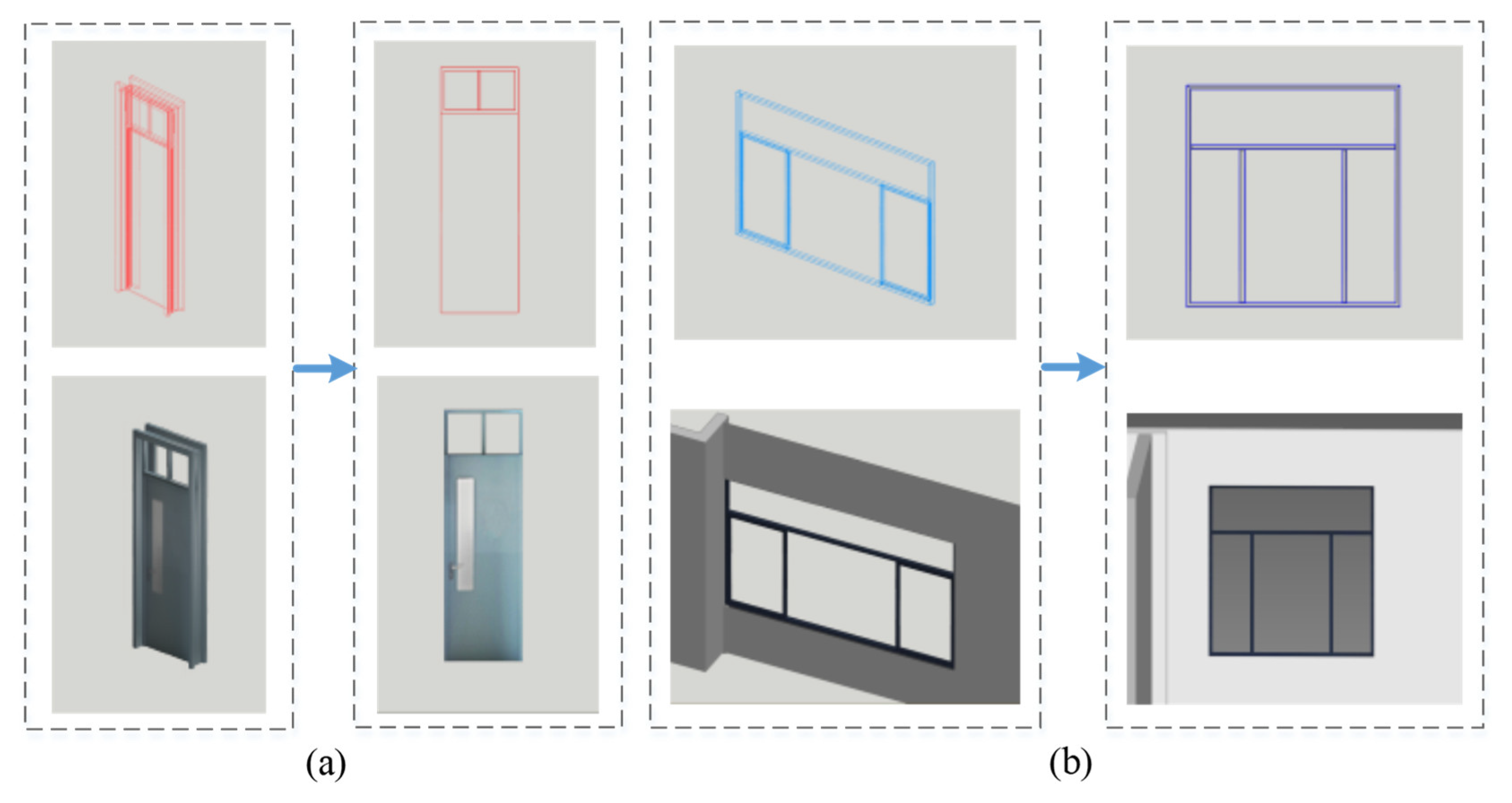 (a)

(b)