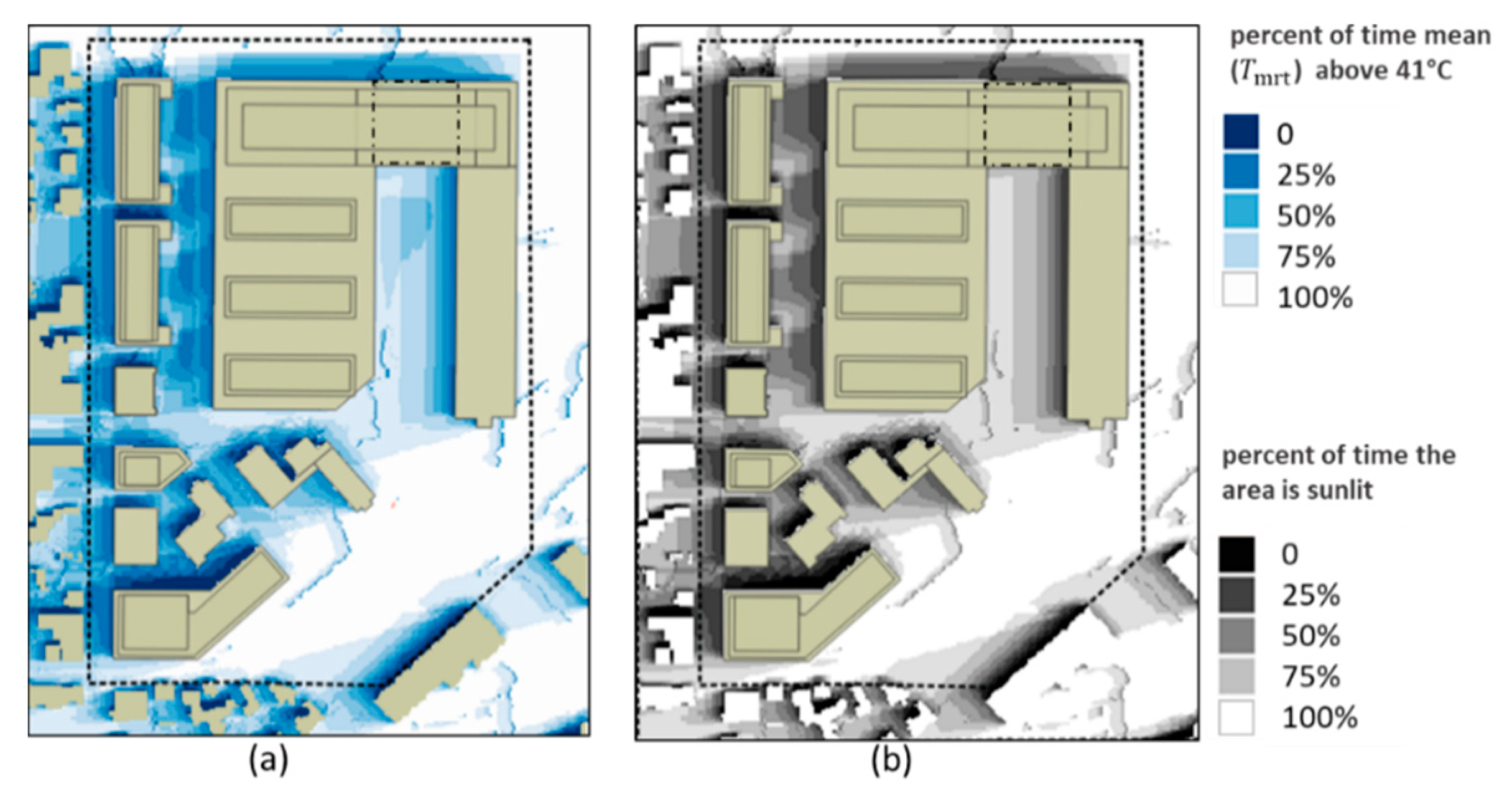 percent of time mean ($T_{\mathrm{mrt}}$) above 41°C

0
25%
50%
75%
100%

percent of time the area is sunlit

0
25%
50%
75%
100%

(a)

(b)