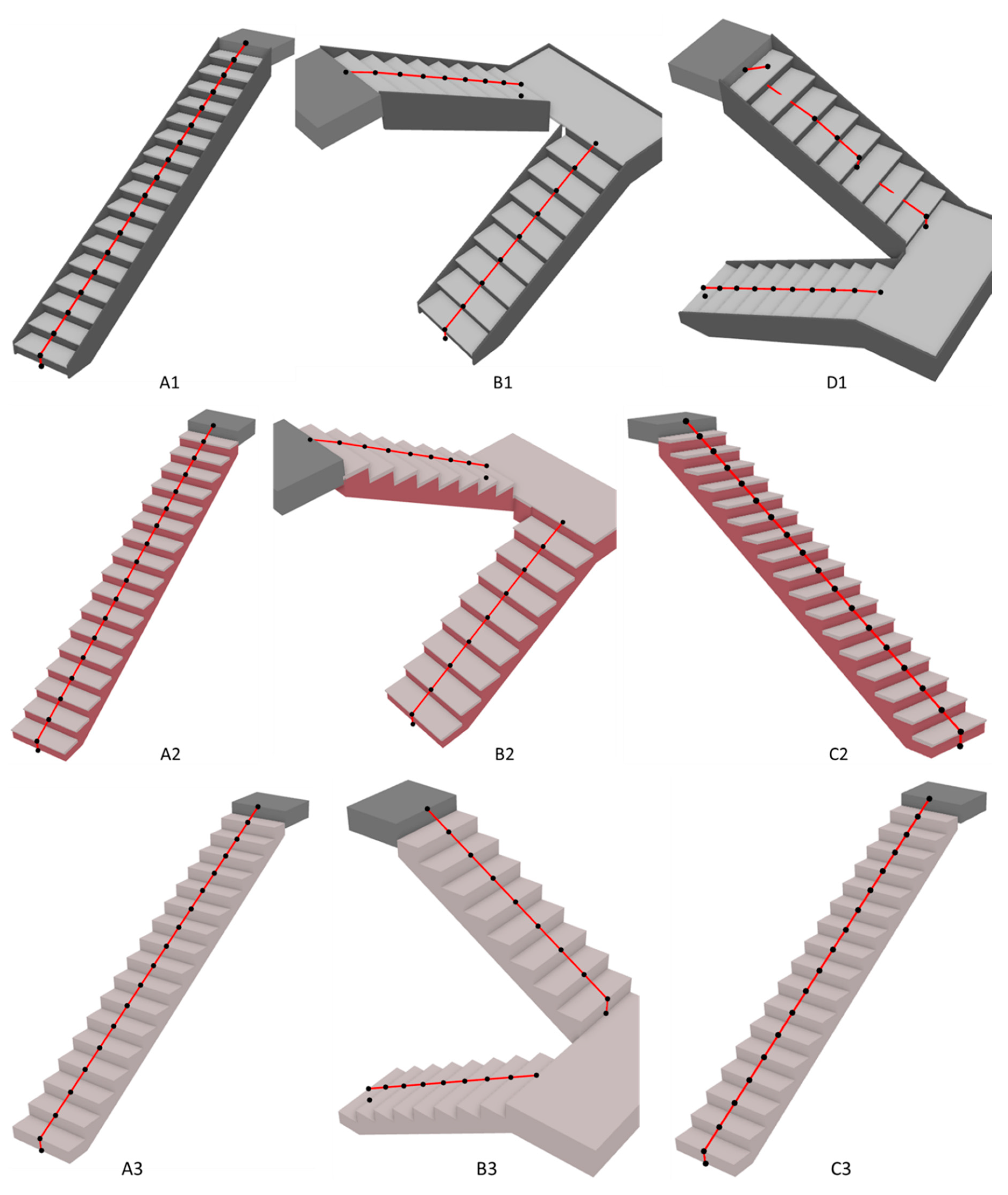 A1

B1

D1

A2

B2

C2

A3

B3

C3