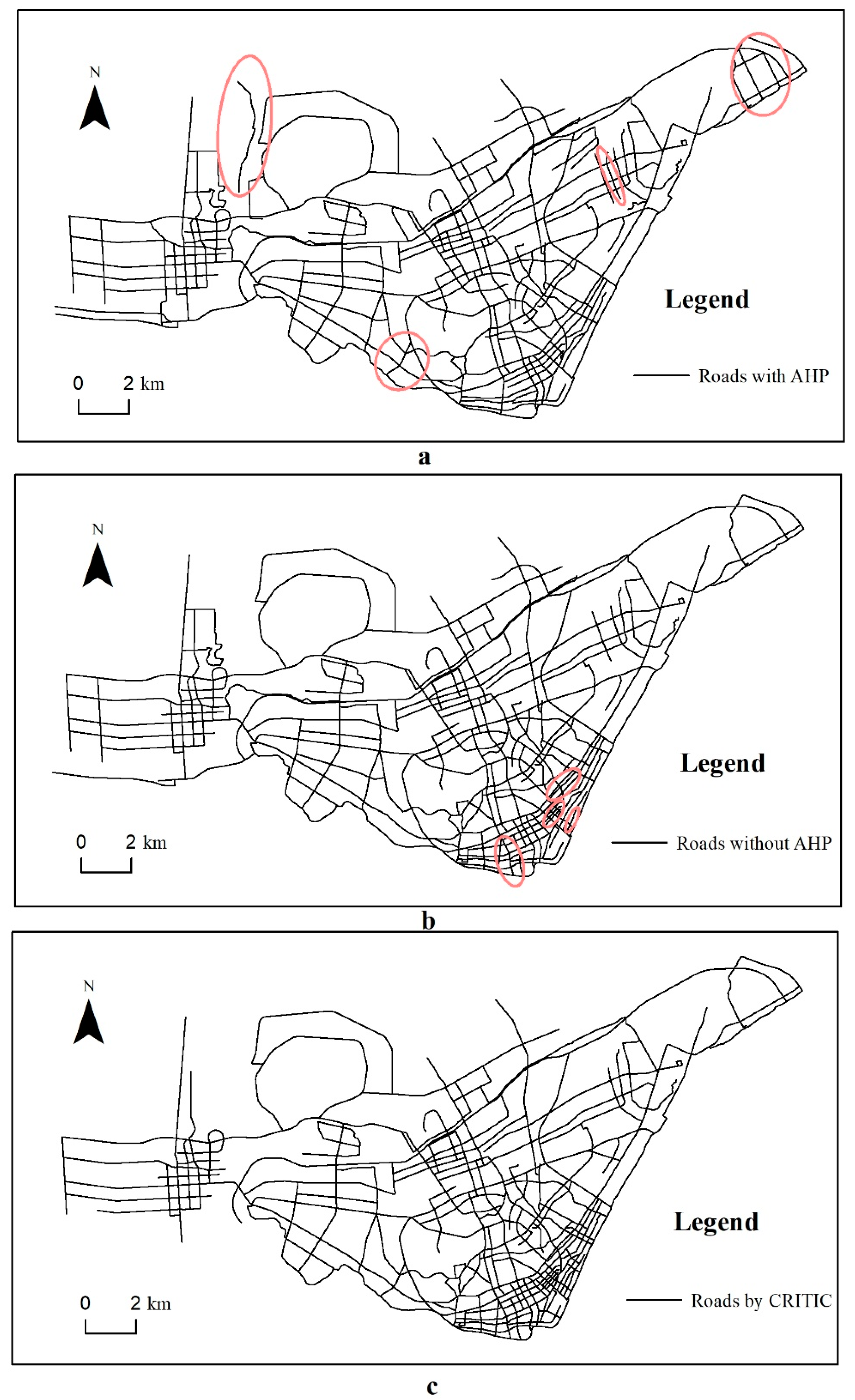 N

Legend

0 2 km

Roads with AHP

a

N

Legend

0 2 km

Roads without AHP

b

N

Legend

0 2 km

Roads by CRITIC

c