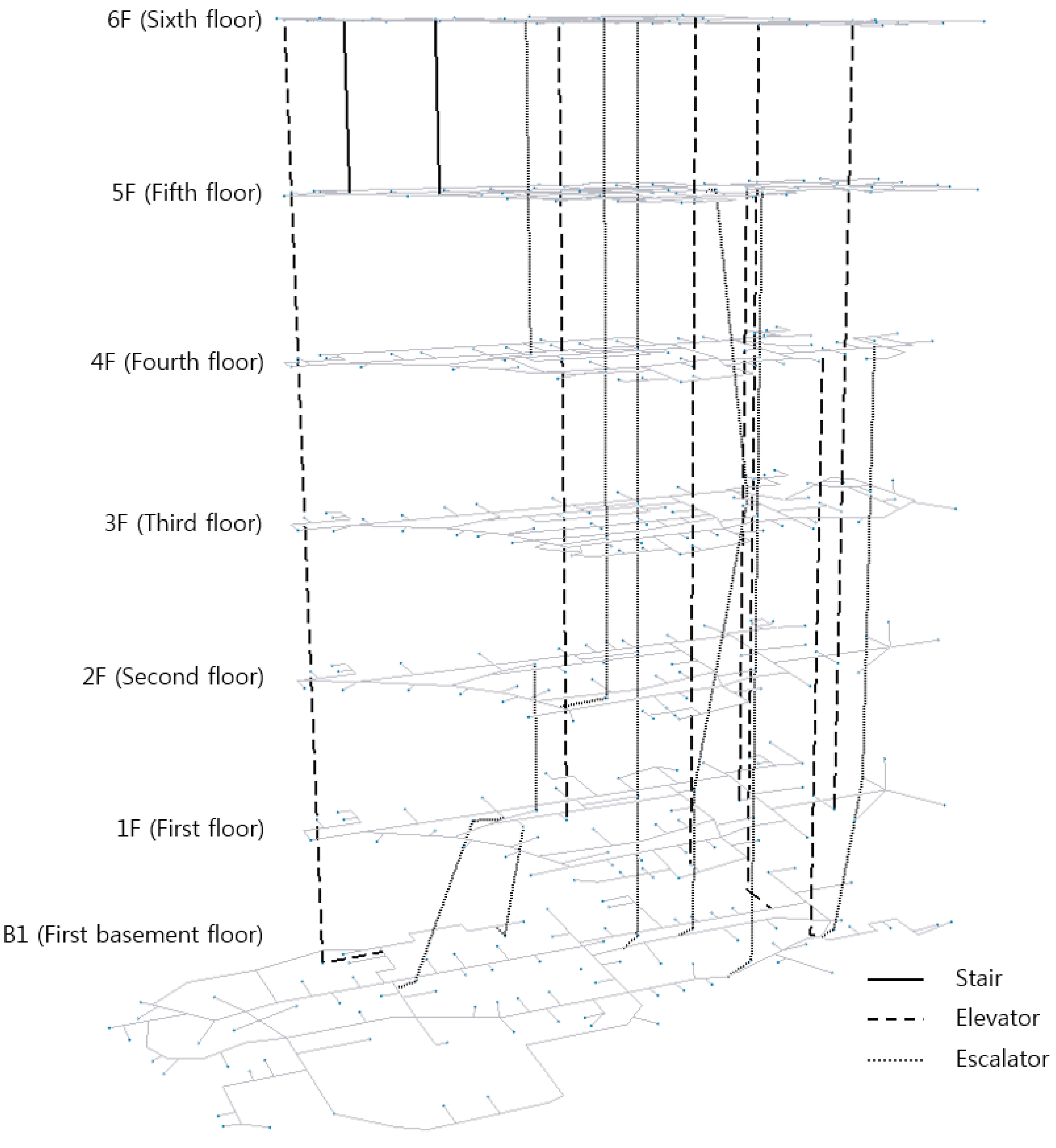 6F (Sixth floor)
5F (Fifth floor)
4F (Fourth floor)
3F (Third floor)
2F (Second floor)
1F (First floor)
B1 (First basement floor)

Stair
Elevator
Escalator