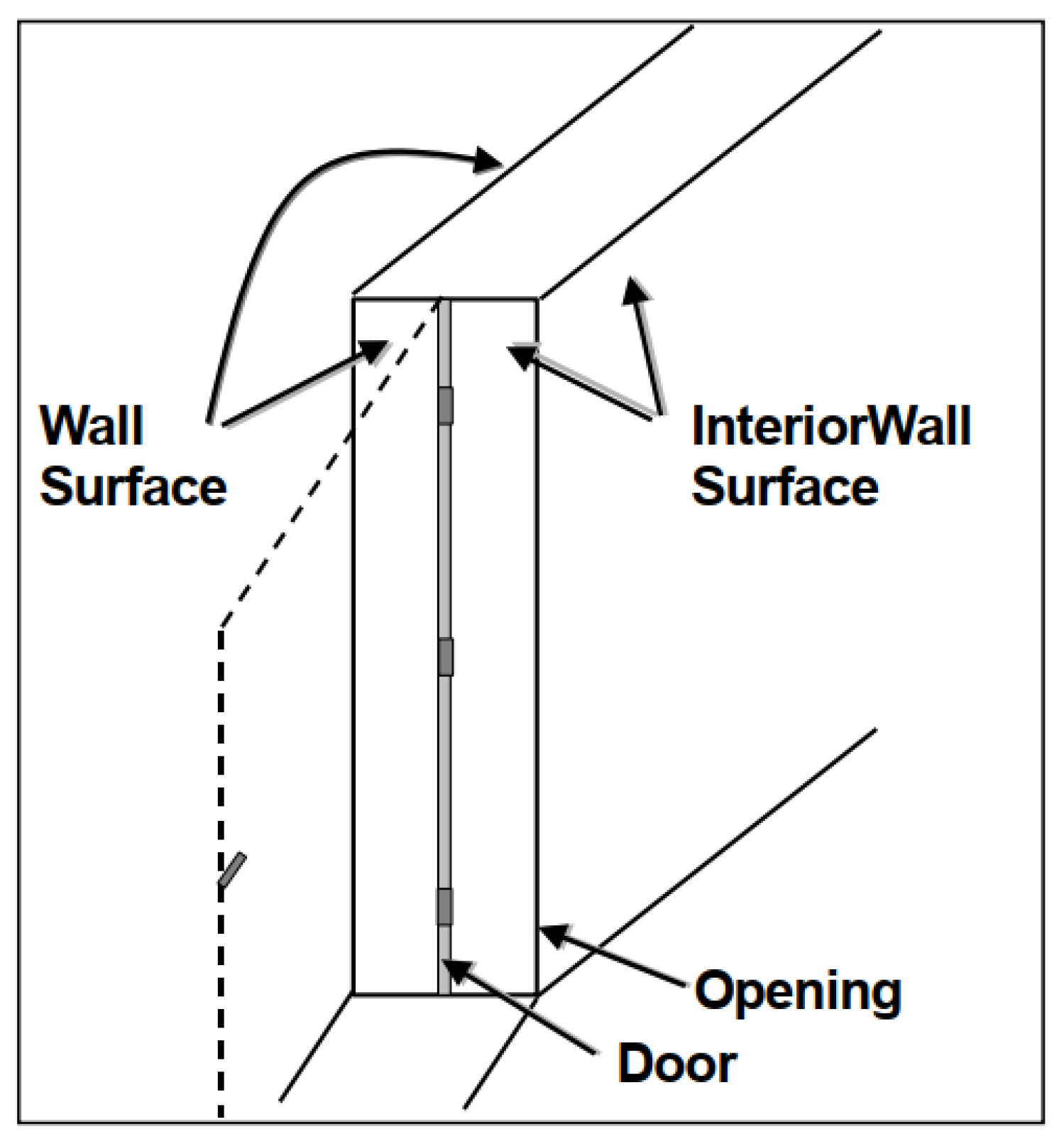 Wall Surface

InteriorWall Surface

Opening

Door