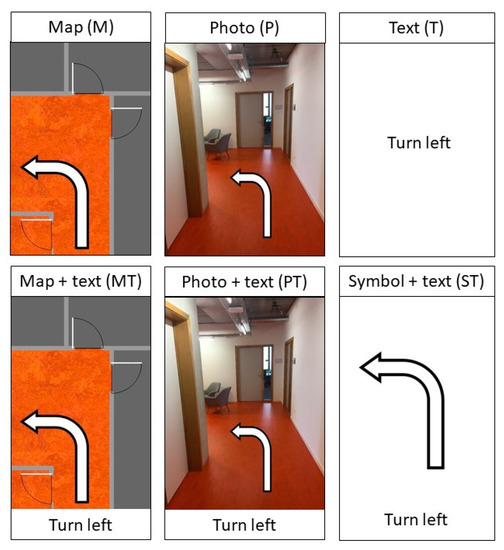 Map (M)

Photo (P)

Text (T)

Turn left

Map + text (MT)

Turn left

Photo + text (PT)

Turn left

Symbol + text (ST)

Turn left