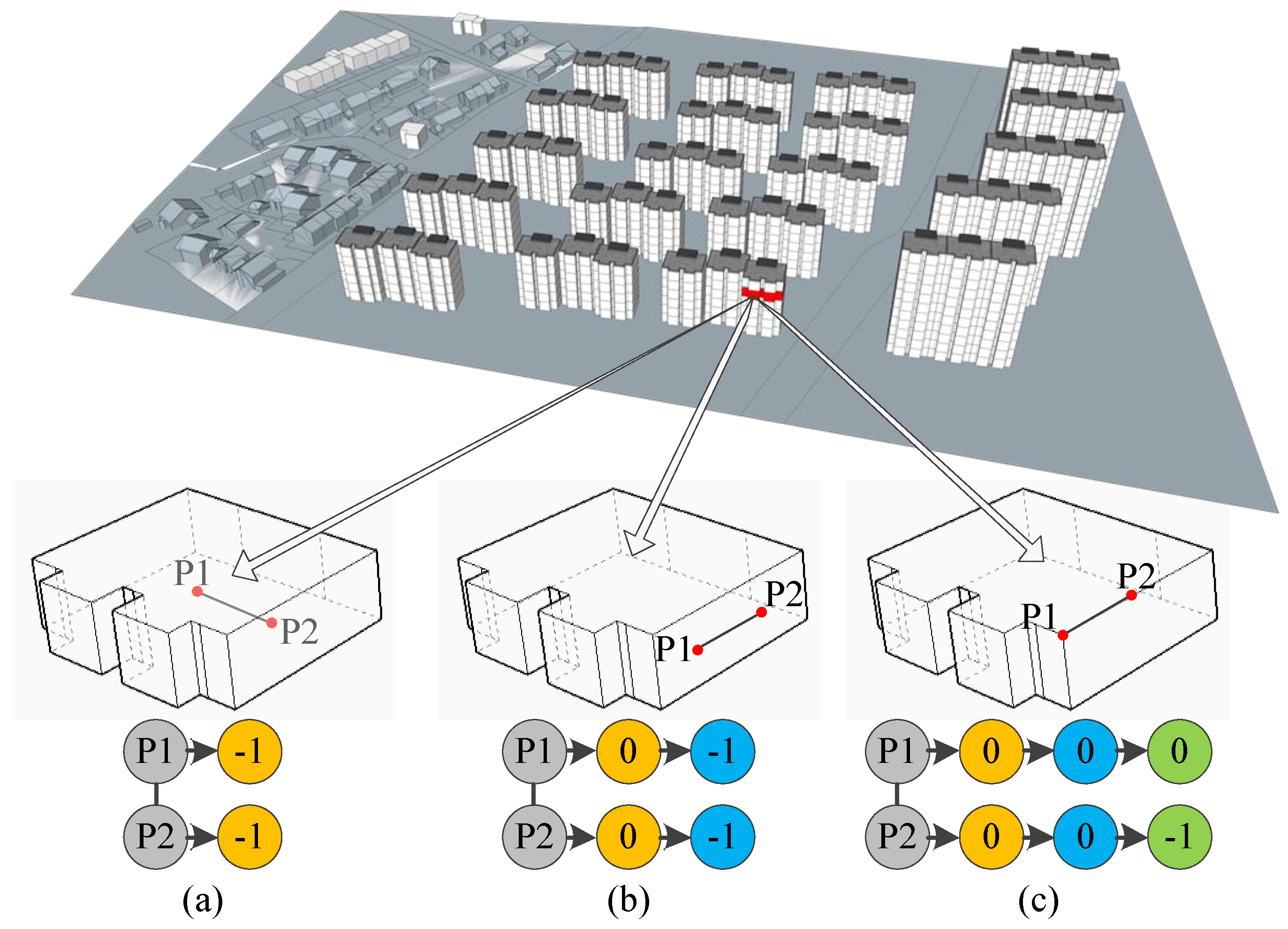 P1
P2

P1 -1
P2 -1

(a)

P2
P1

P1 0 -1
P2 0 -1

(b)

P2
P1

P1 0 0 0
P2 0 0 -1

(c)