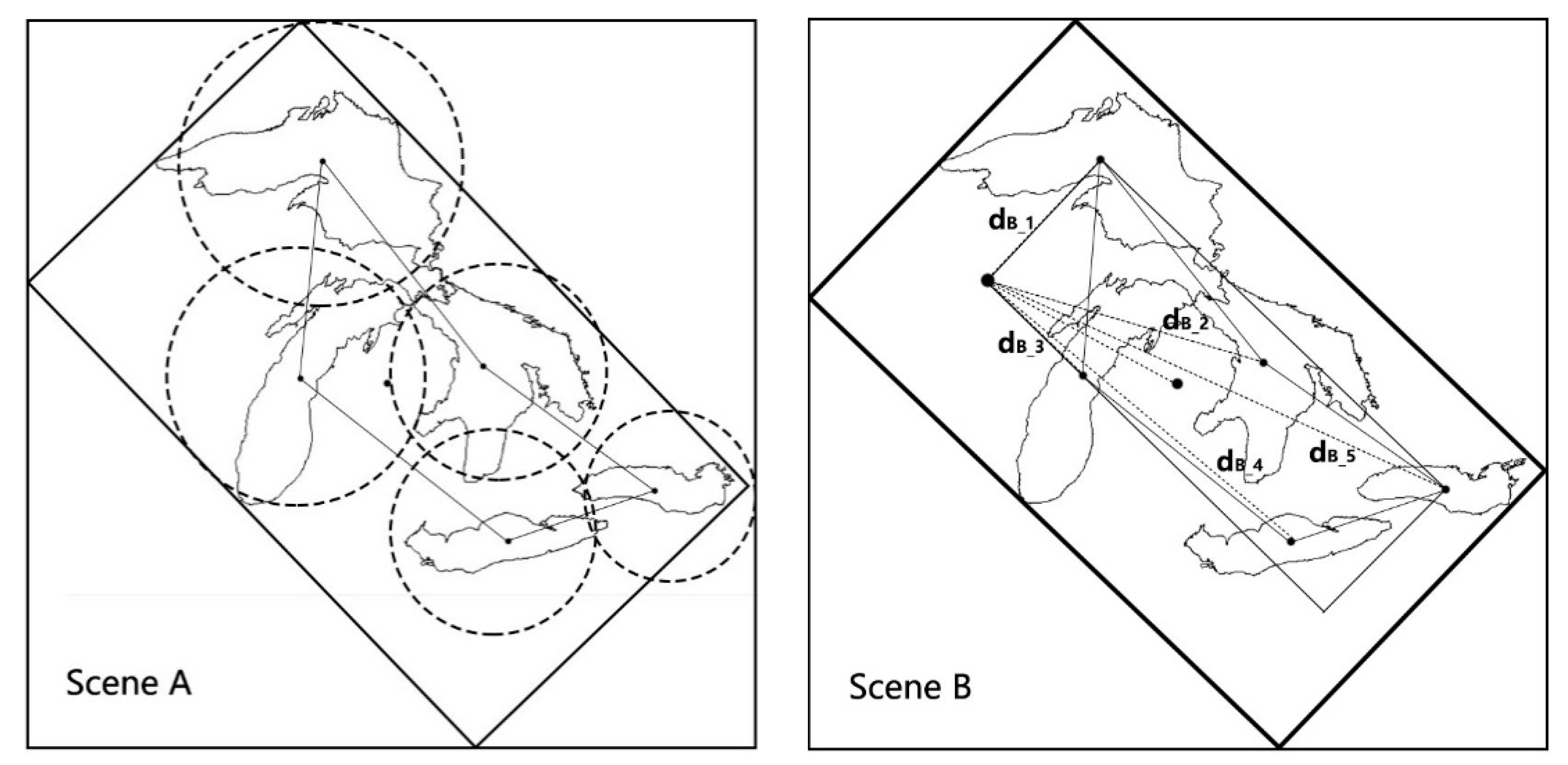 Scene A

$d_{B\_1}$
$d_{B\_2}$
$d_{B\_3}$
$d_{B\_4}$
$d_{B\_5}$

Scene B