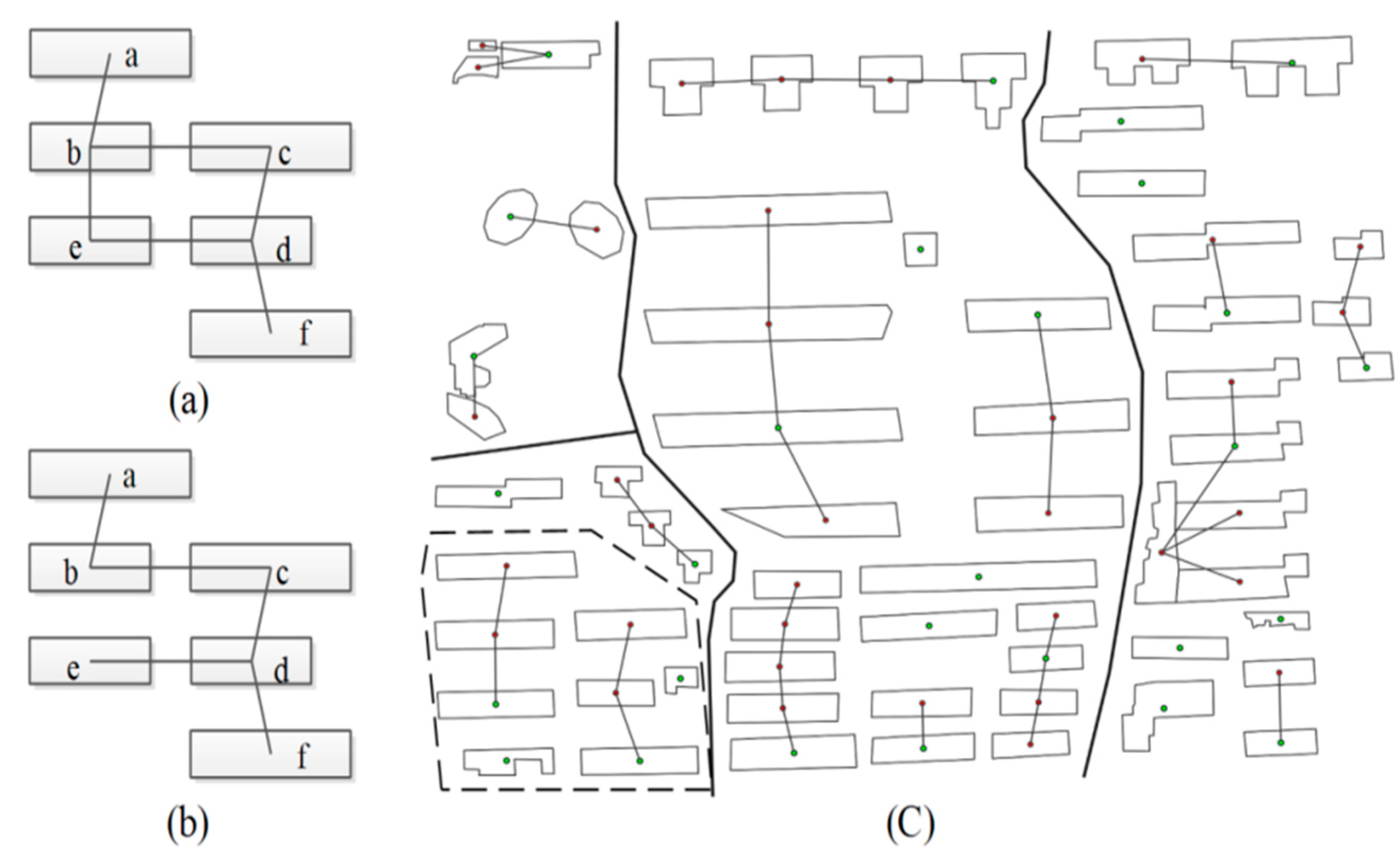 a
b
c
e
d
f
(a)
a
b
c
e
d
f
(b)
(C)