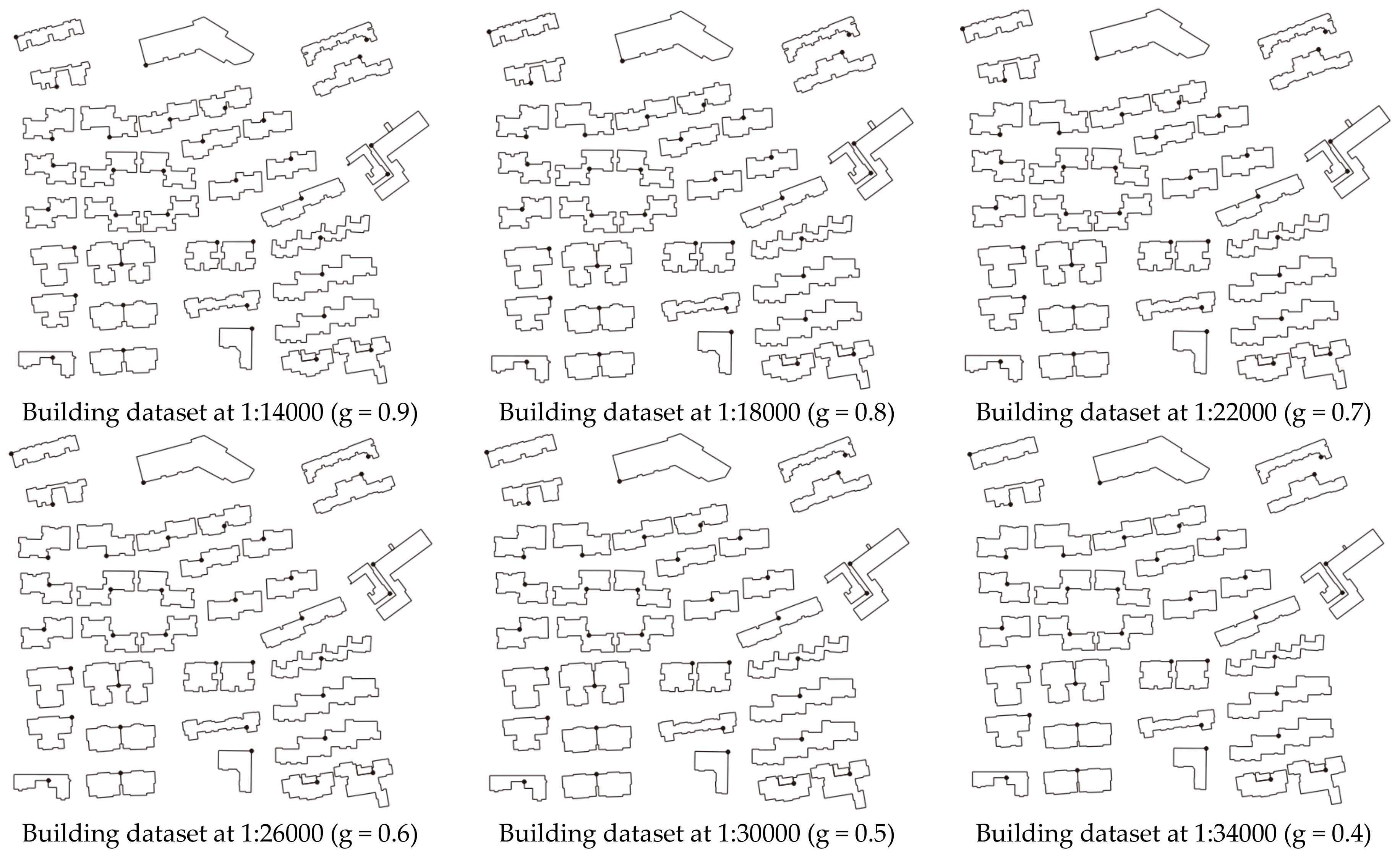 Building dataset at 1:14000 (g = 0.9)

Building dataset at 1:18000 (g = 0.8)

Building dataset at 1:22000 (g = 0.7)

Building dataset at 1:26000 (g = 0.6)

Building dataset at 1:30000 (g = 0.5)

Building dataset at 1:34000 (g = 0.4)