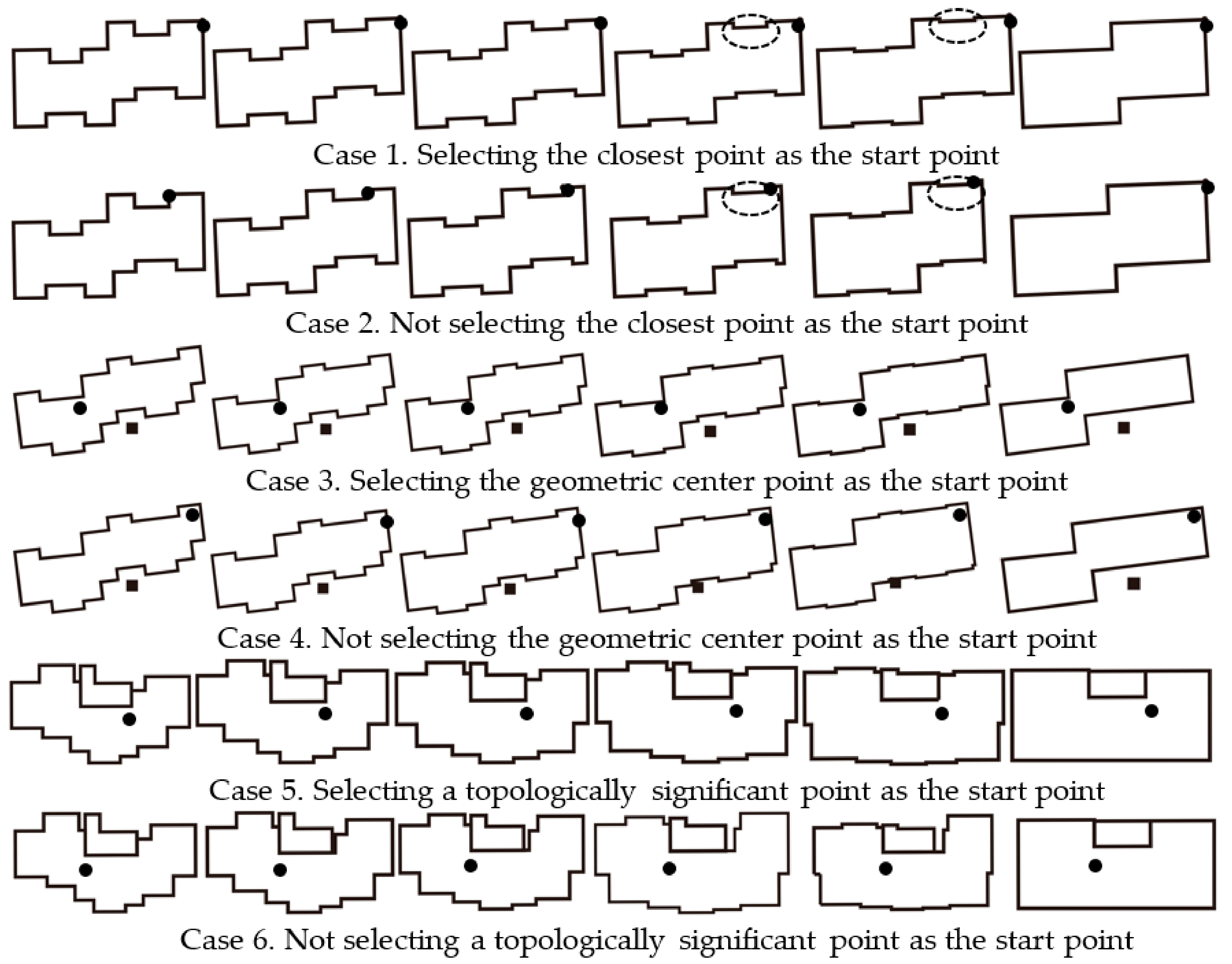 Case 1. Selecting the closest point as the start point

Case 2. Not selecting the closest point as the start point

Case 3. Selecting the geometric center point as the start point

Case 4. Not selecting the geometric center point as the start point

Case 5. Selecting a topologically significant point as the start point

Case 6. Not selecting a topologically significant point as the start point