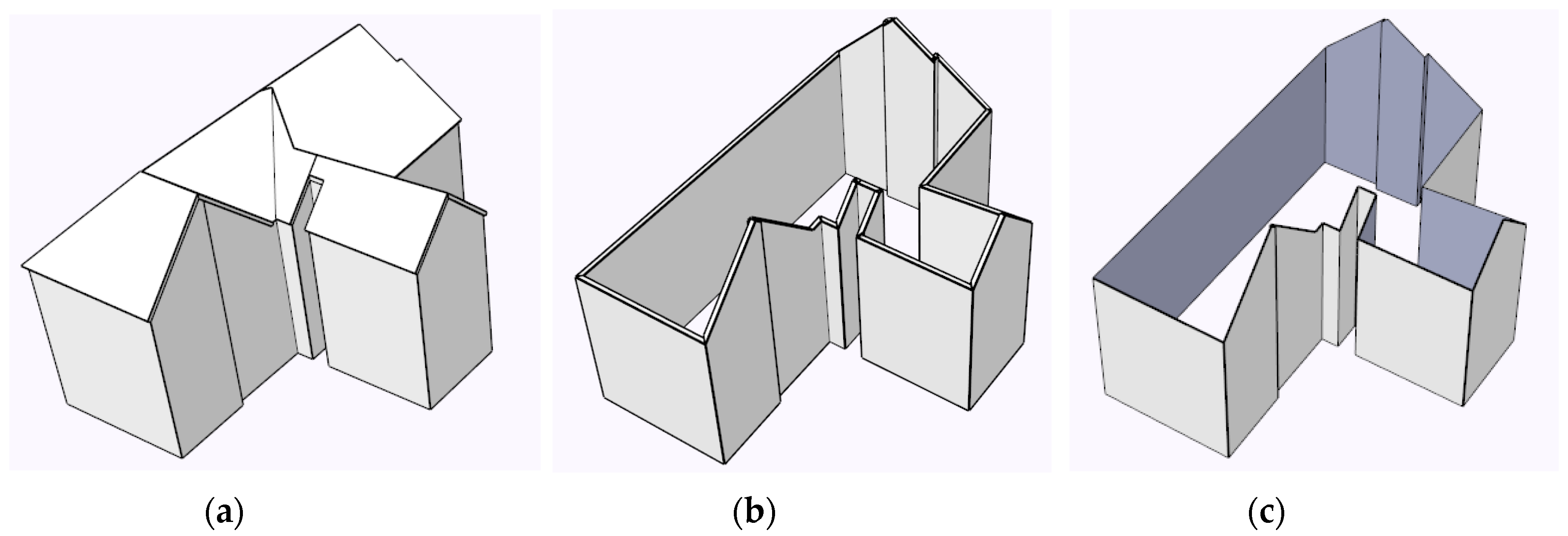 (a)

(b)

(c)