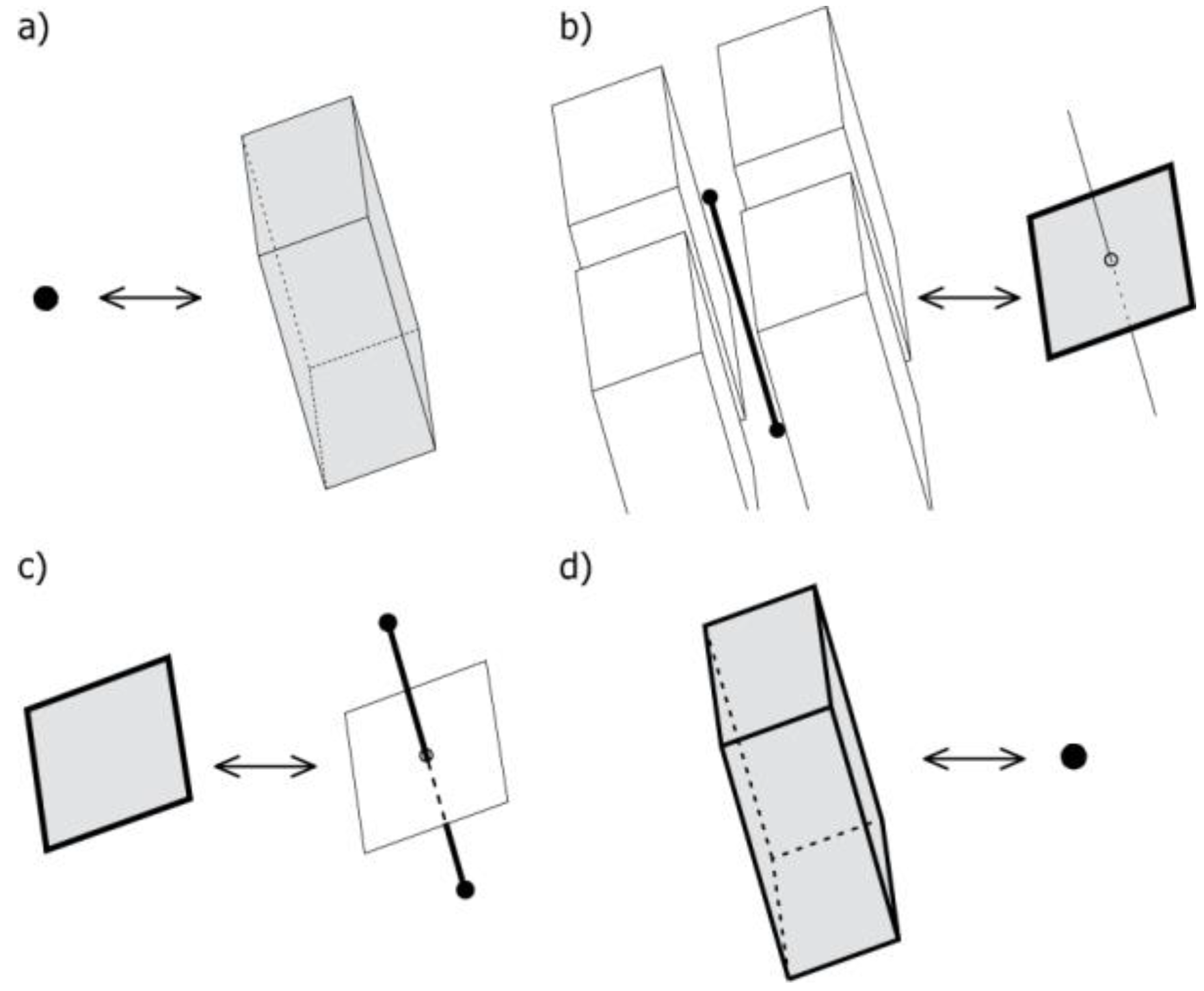 a)

b)

c)

d)